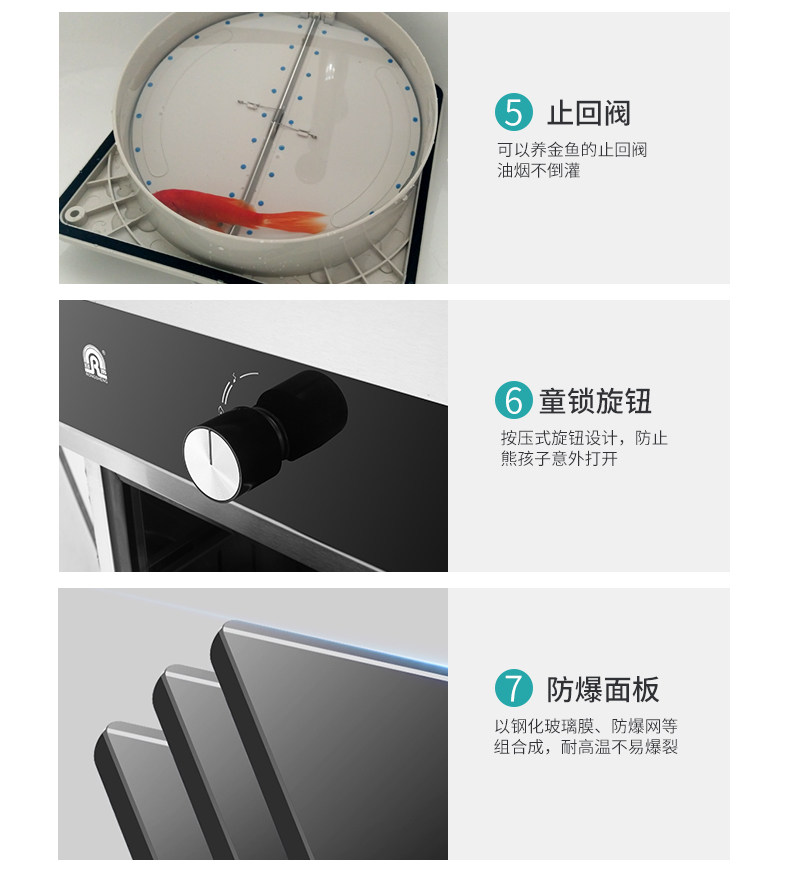 5 止回阀
可以养金鱼的止回阀
油烟不倒灌

6 童锁旋钮
按压式旋钮设计，防止
熊孩子意外打开

7 防爆面板
以钢化玻璃膜、防爆网等
组合成，耐高温不易爆裂