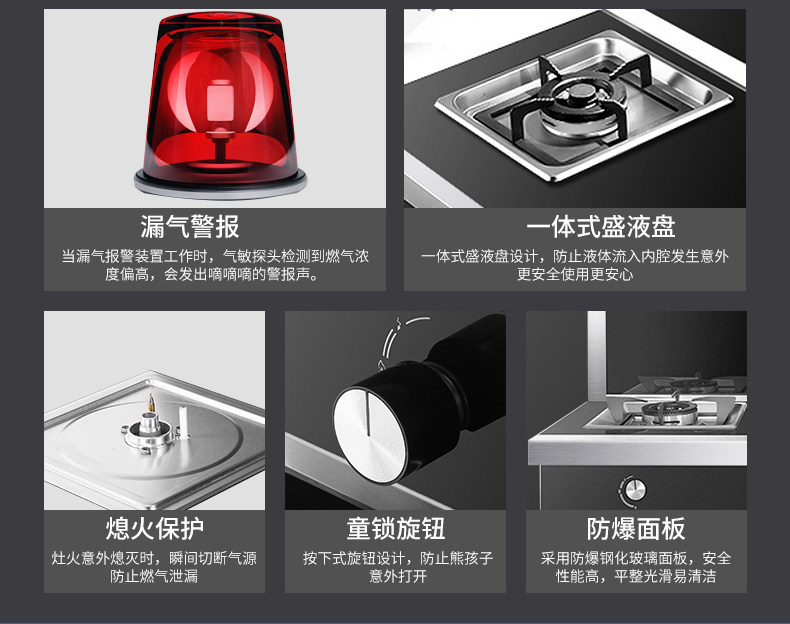 漏气警报

当漏气报警装置工作时，气敏探头检测到燃气浓度偏高，会发出嘀嘀嘀的警报声。

一体式盛液盘

一体式盛液盘设计，防止液体流入内腔发生意外更安全使用更安心

熄火保护

灶火意外熄灭时，瞬间切断气源防止燃气泄漏

童锁旋钮

按下式旋钮设计，防止熊孩子意外打开

防爆面板

采用防爆钢化玻璃面板，安全性能高，平整光滑易清洁