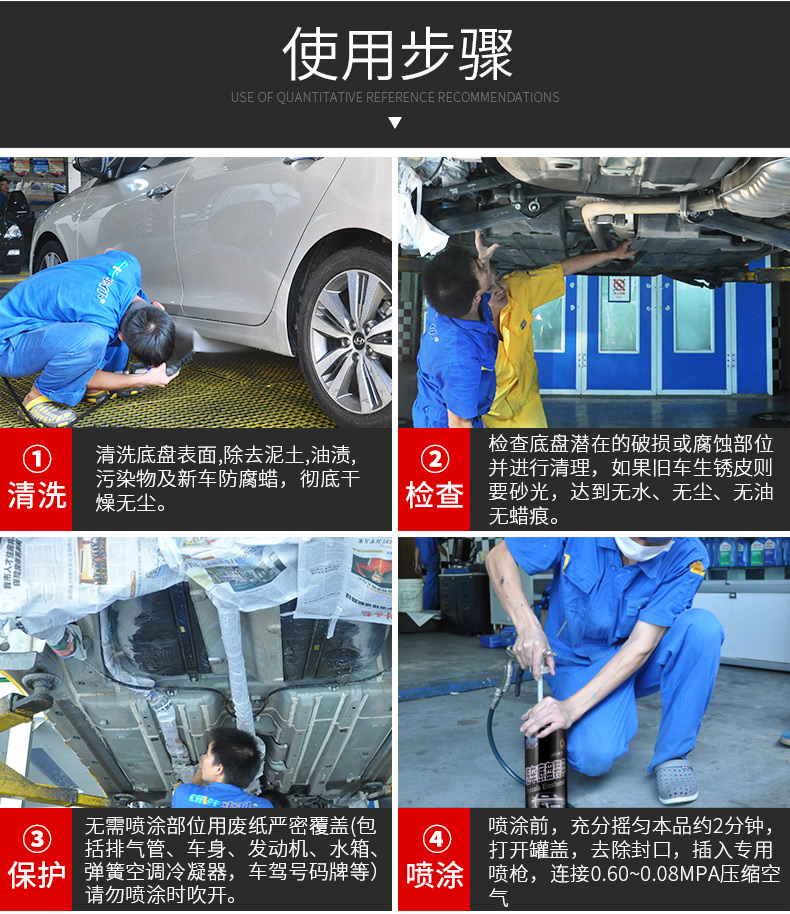 使用步骤

USE OF QUANTITATIVE REFERENCE RECOMMENDATIONS

①
清洗

清洗底盘表面,除去泥土,油渍,污染物及新车防腐蜡，彻底干燥无尘。

②
检查

检查底盘潜在的破损或腐蚀部位并进行清理，如果旧车生锈皮则要砂光，达到无水、无尘、无油无蜡痕。

③
保护

无需喷涂部位用废纸严密覆盖(包括排气管、车身、发动机、水箱、弹簧空调冷凝器，车驾号码牌等)请勿喷涂时吹开。

④
喷涂

喷涂前，充分摇匀本品约2分钟，打开罐盖，去除封口，插入专用喷枪，连接0.60~0.08MPA压缩空气