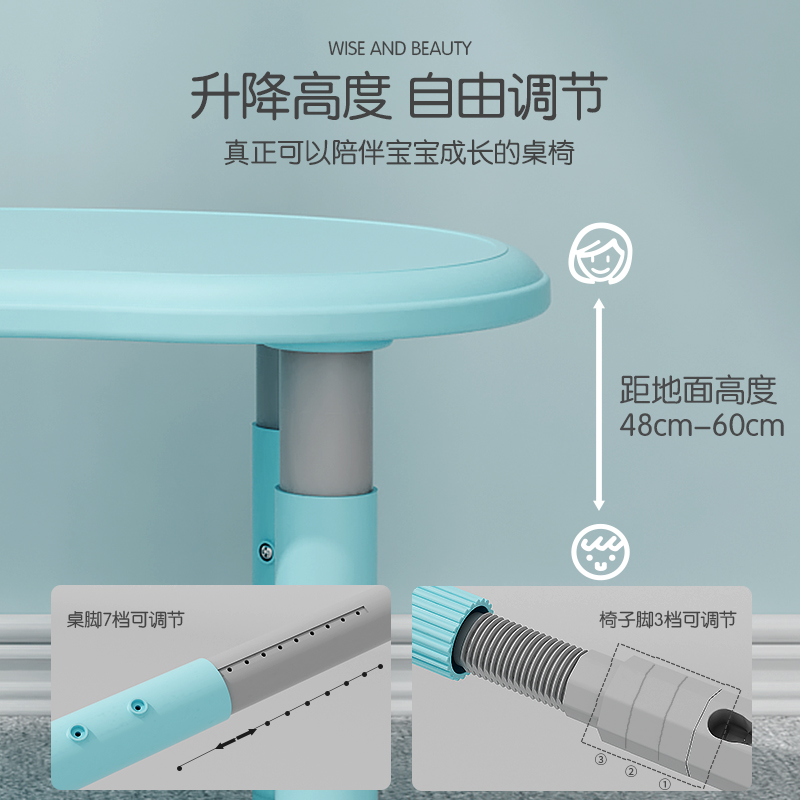 WISE AND BEAUTY

升降高度 自由调节

真正可以陪伴宝宝成长的桌椅

距地面高度
48cm–60cm

桌脚7档可调节

椅子脚3档可调节

③ ② ①