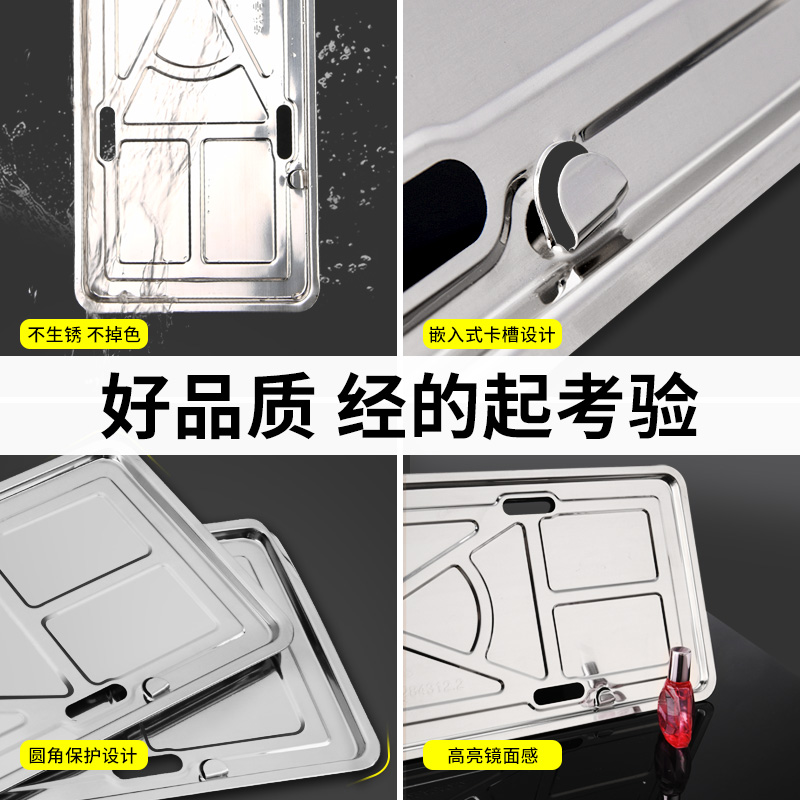 不生锈 不掉色

嵌入式卡槽设计

好品质 经的起考验

圆角保护设计

高亮镜面感