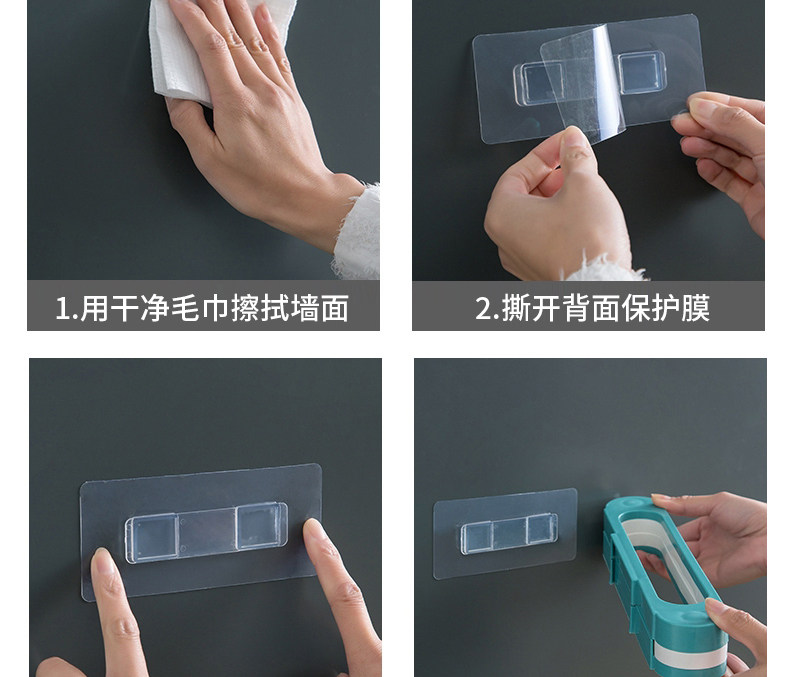 1.用干净毛巾擦拭墙面

2.撕开背面保护膜