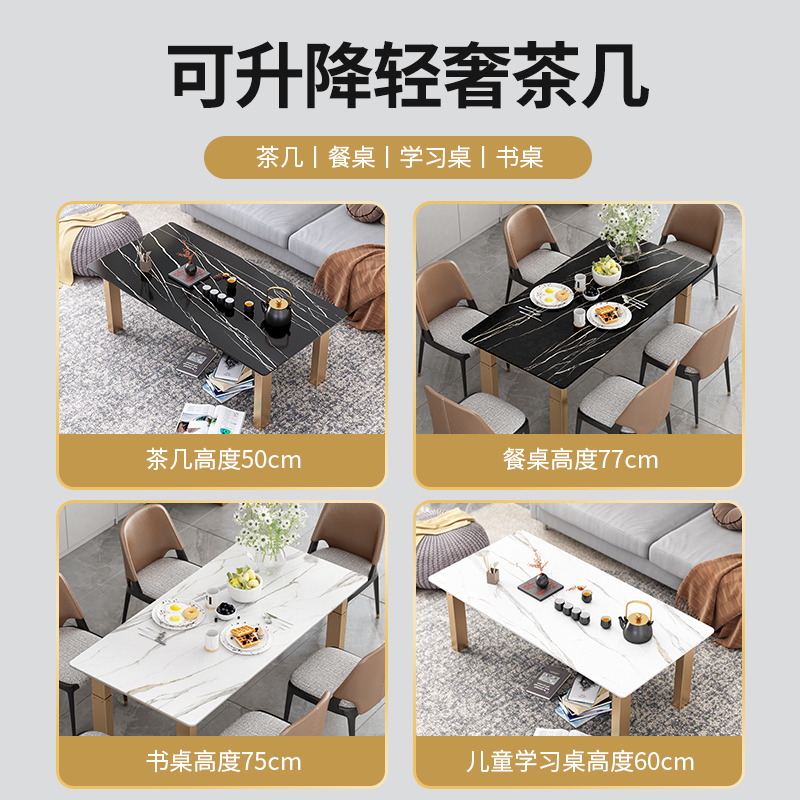 可升降轻奢茶几

茶几 | 餐桌 | 学习桌 | 书桌

茶几高度50cm

餐桌高度77cm

书桌高度75cm

儿童学习桌高度60cm