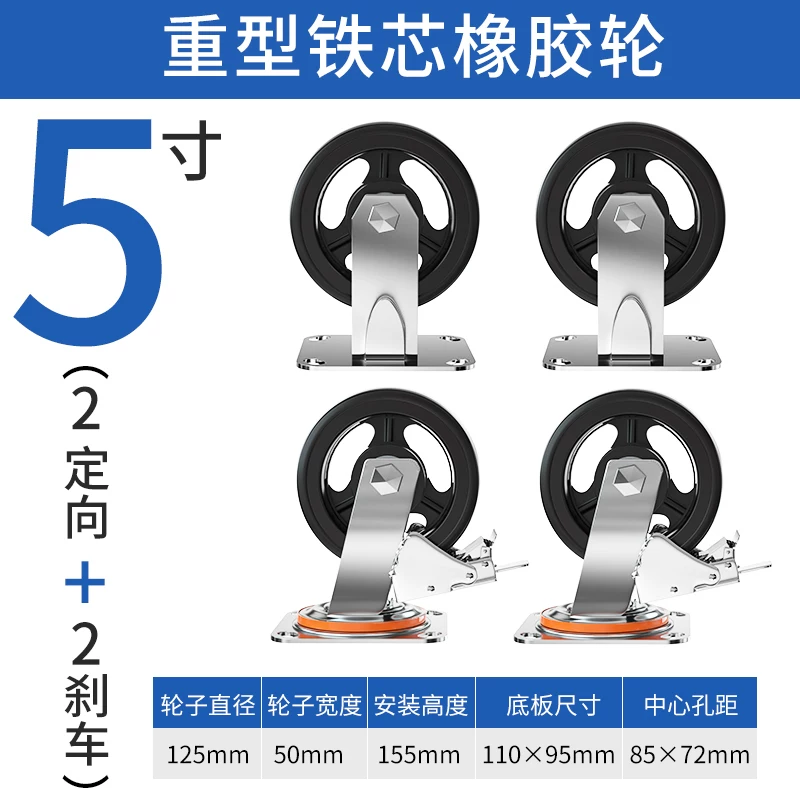 重型铁芯橡胶轮

5寸

（2定向+2刹车）

| 轮子直径 | 轮子宽度 | 安装高度 | 底板尺寸 | 中心孔距 |
|---|---|---|---|---|
| 125mm | 50mm | 155mm | 110×95mm | 85×72mm |