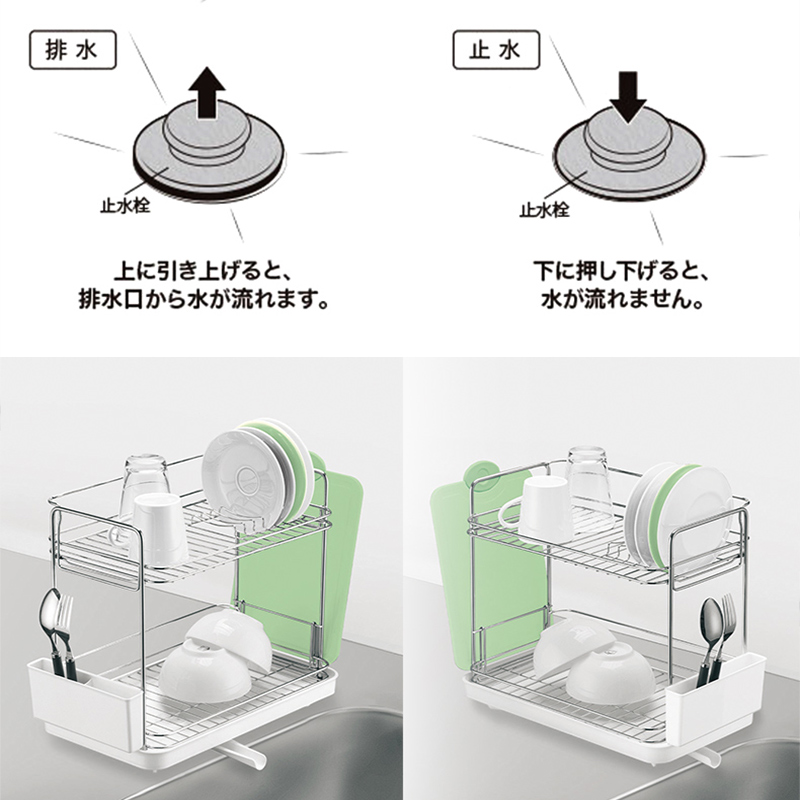 排水

止水栓

上に引き上げると、
排水口から水が流れます。

止水

止水栓

下に押し下げると、
水が流れません。