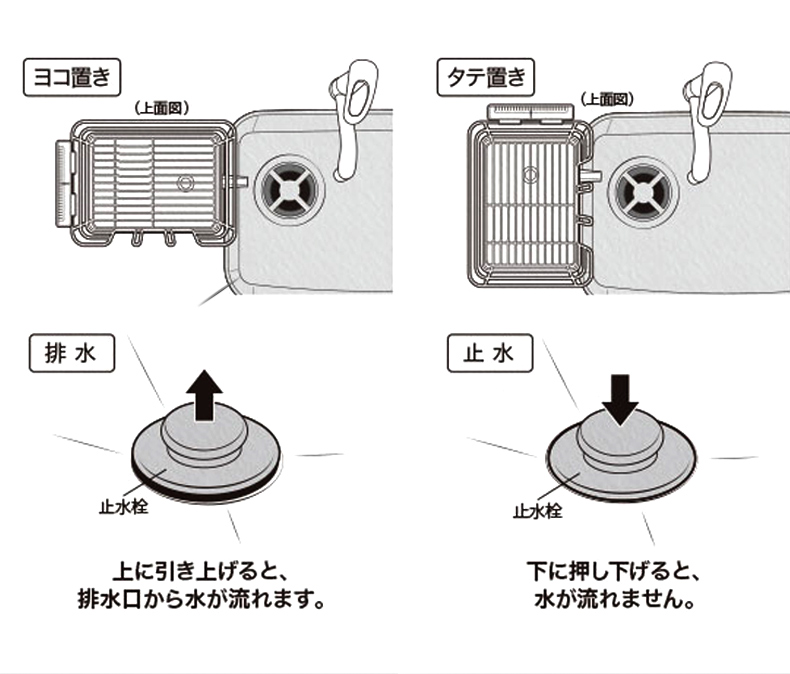 ヨコ置き

（上面図）

タテ置き

（上面図）

排 水

止水栓

上に引き上げると、
排水口から水が流れます。

止 水

止水栓

下に押し下げると、
水が流れません。