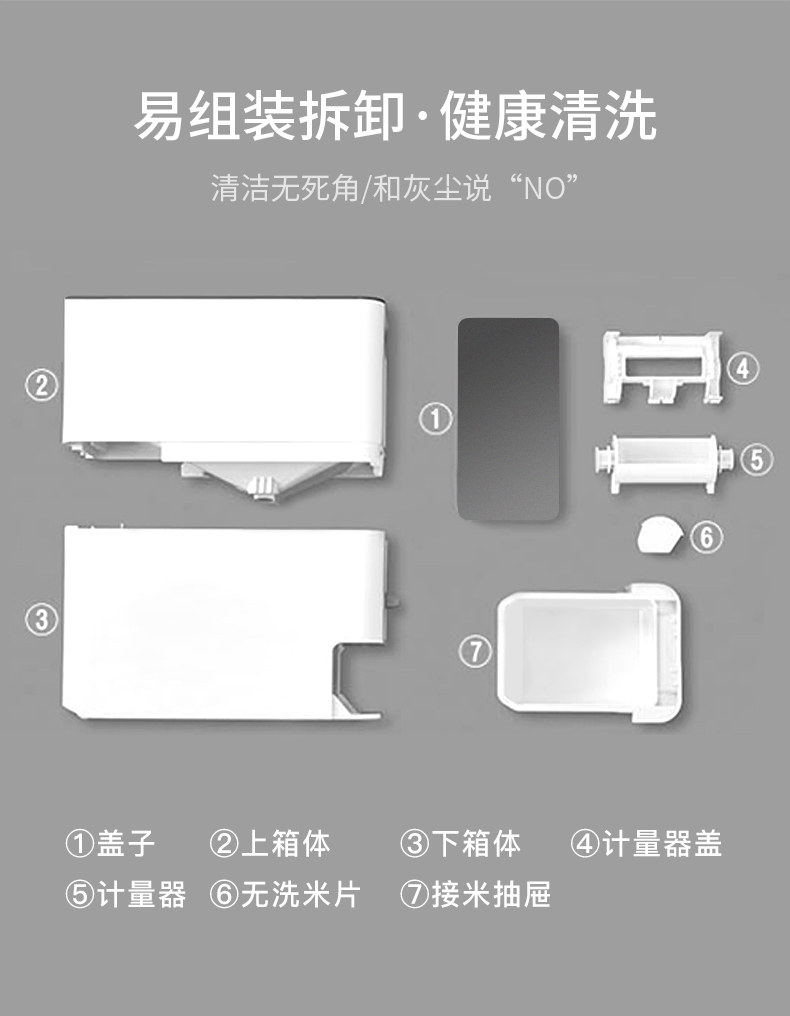 易组装拆卸·健康清洗

清洁无死角/和灰尘说“NO”

②

①

④

⑤

⑥

③

⑦

①盖子 ②上箱体 ③下箱体 ④计量器盖
⑤计量器 ⑥无洗米片 ⑦接米抽屉