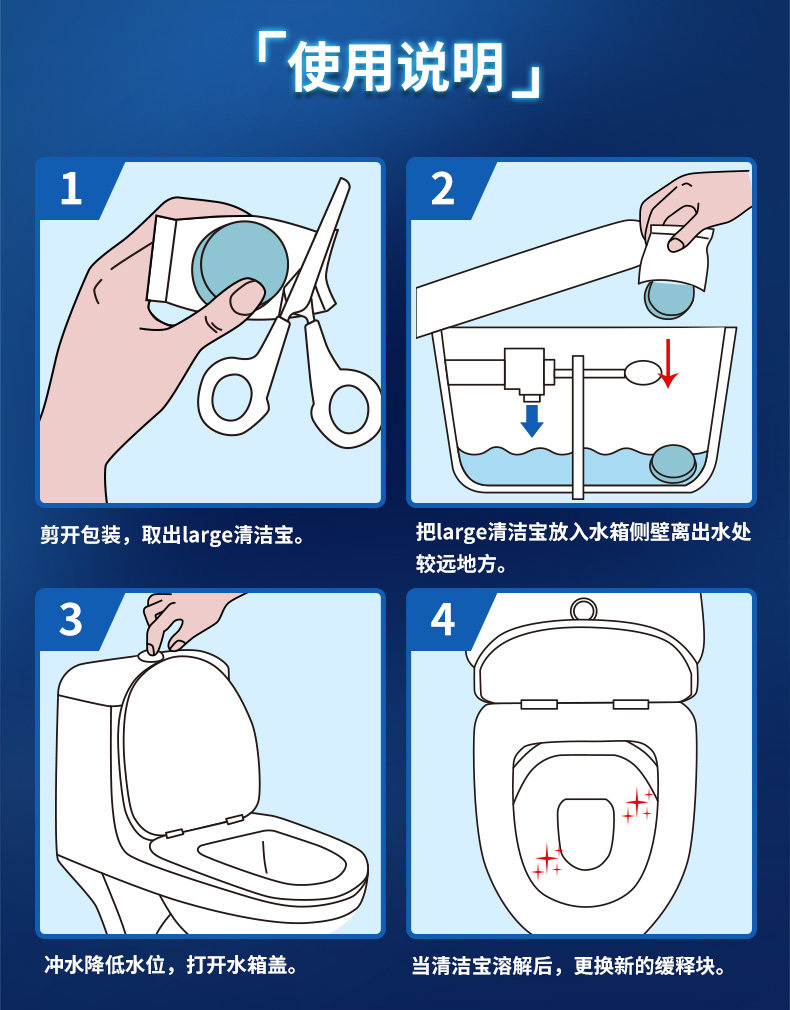 「使用说明」

1

剪开包装，取出large清洁宝。

2

把large清洁宝放入水箱侧壁离出水处较远地方。

3

冲水降低水位，打开水箱盖。

4

当清洁宝溶解后，更换新的缓释块。