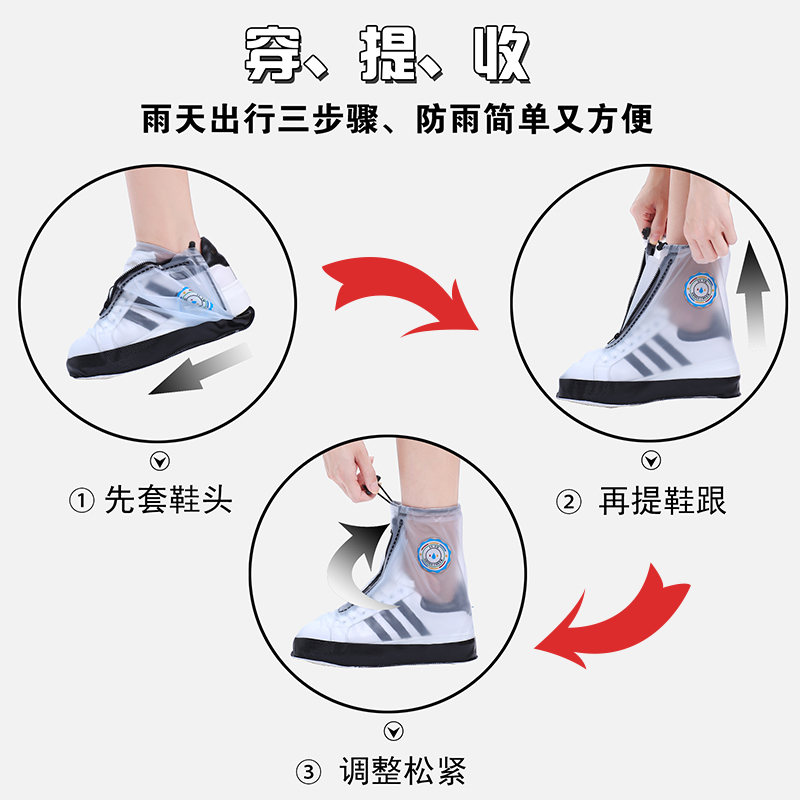 穿、提、收

雨天出行三步骤、防雨简单又方便

① 先套鞋头

② 再提鞋跟

③ 调整松紧