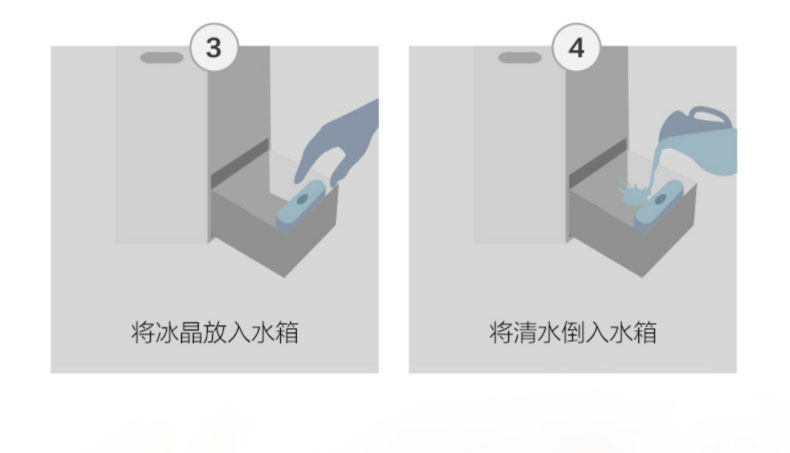 3

将冰晶放入水箱

4

将清水倒入水箱