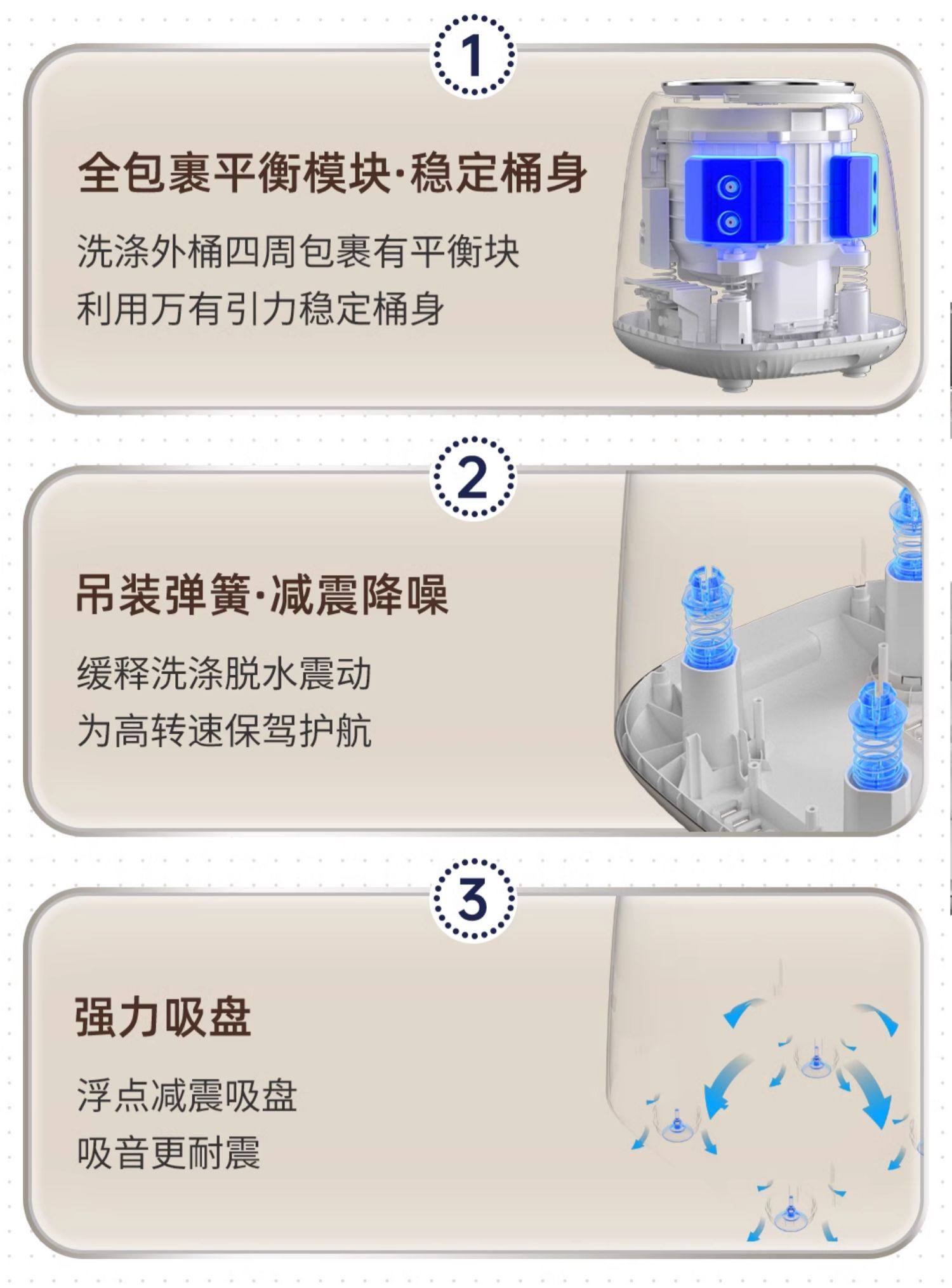 1

全包裹平衡模块·稳定桶身

洗涤外桶四周包裹有平衡块
利用万有引力稳定桶身

2

吊装弹簧·减震降噪

缓释洗涤脱水震动
为高转速保驾护航

3

强力吸盘

浮点减震吸盘
吸音更耐震