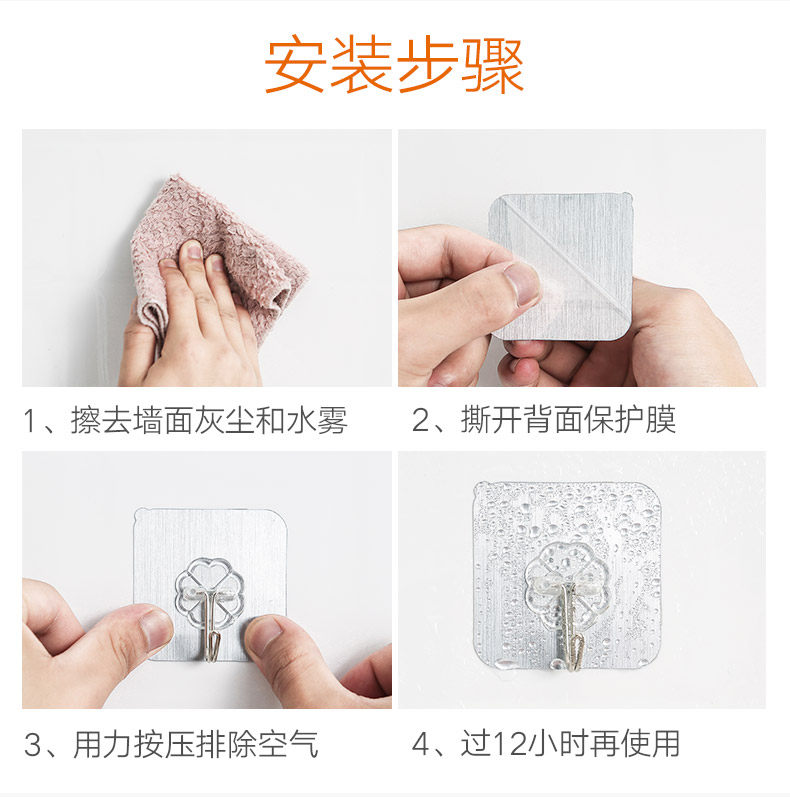 安装步骤

1、擦去墙面灰尘和水雾

2、撕开背面保护膜

3、用力按压排除空气

4、过12小时再使用