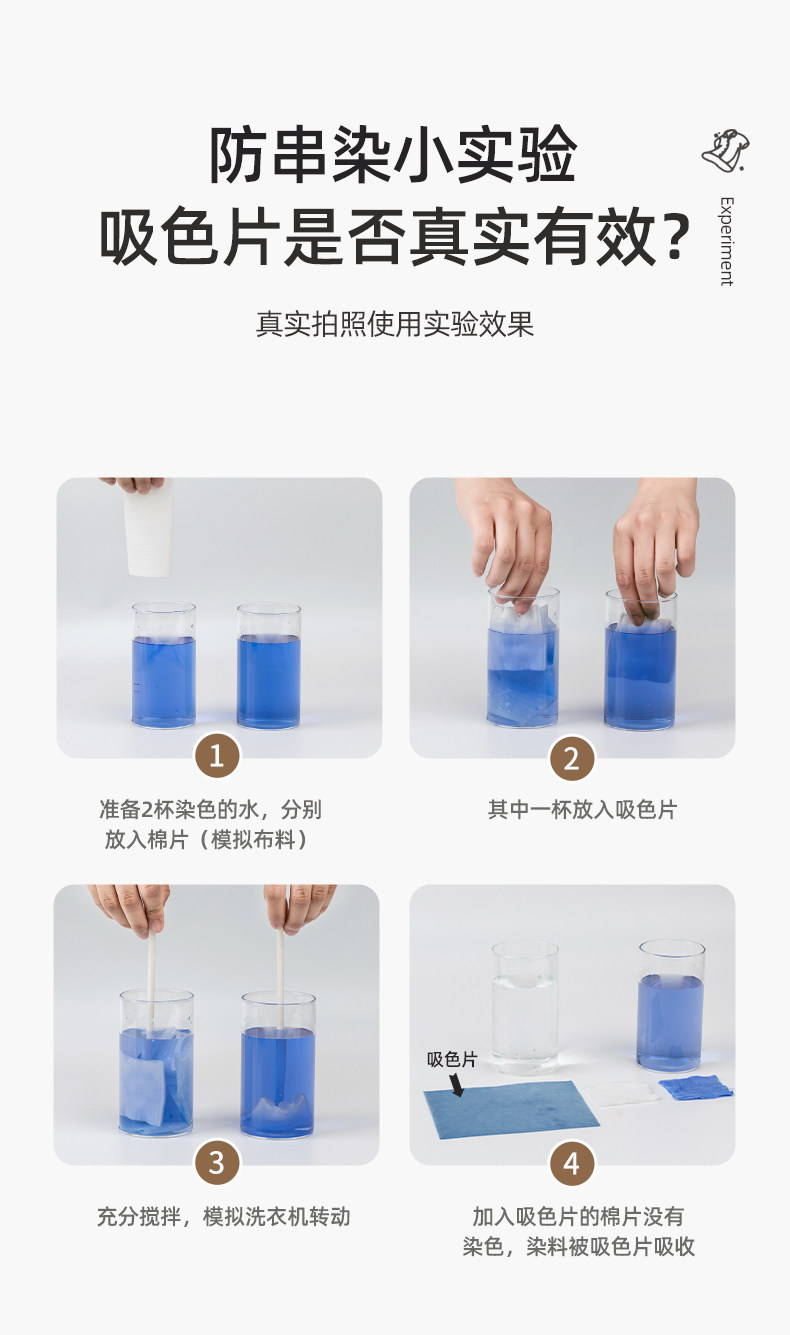 防串染小实验
吸色片是否真实有效？

Experiment

真实拍照使用实验效果

1
准备2杯染色的水，分别放入棉片（模拟布料）

2
其中一杯放入吸色片

3
充分搅拌，模拟洗衣机转动

吸色片
4
加入吸色片的棉片没有染色，染料被吸色片吸收