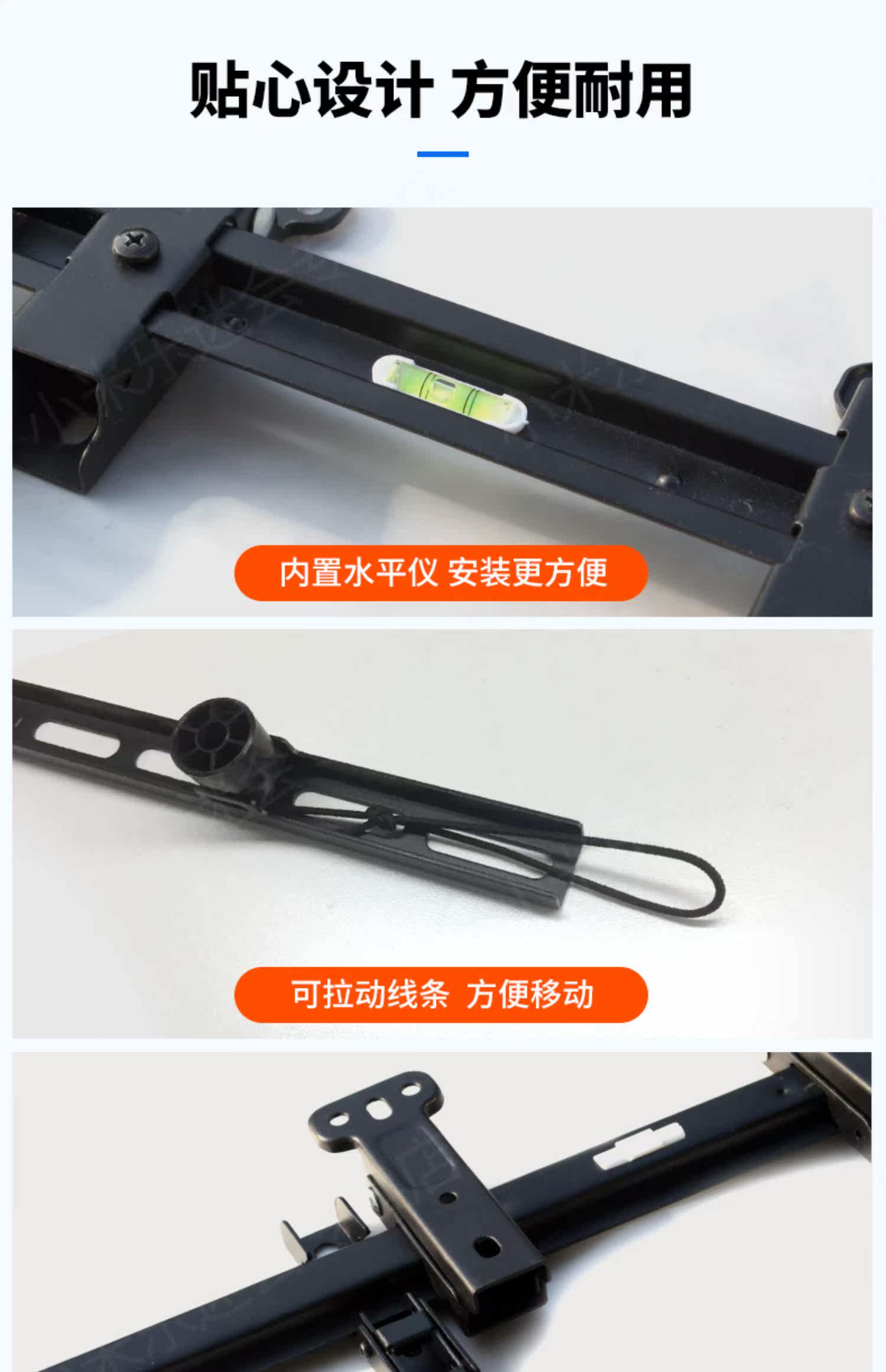 贴心设计 方便耐用

内置水平仪 安装更方便

可拉动线条 方便移动