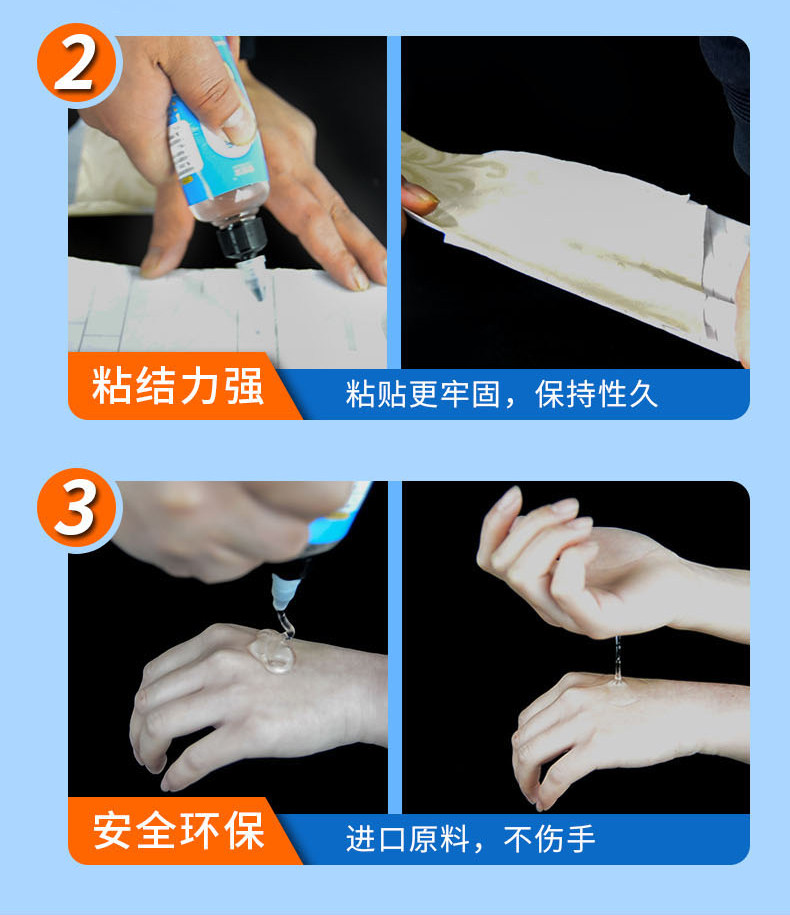 2

粘结力强

粘贴更牢固，保持性久

3

安全环保

进口原料，不伤手