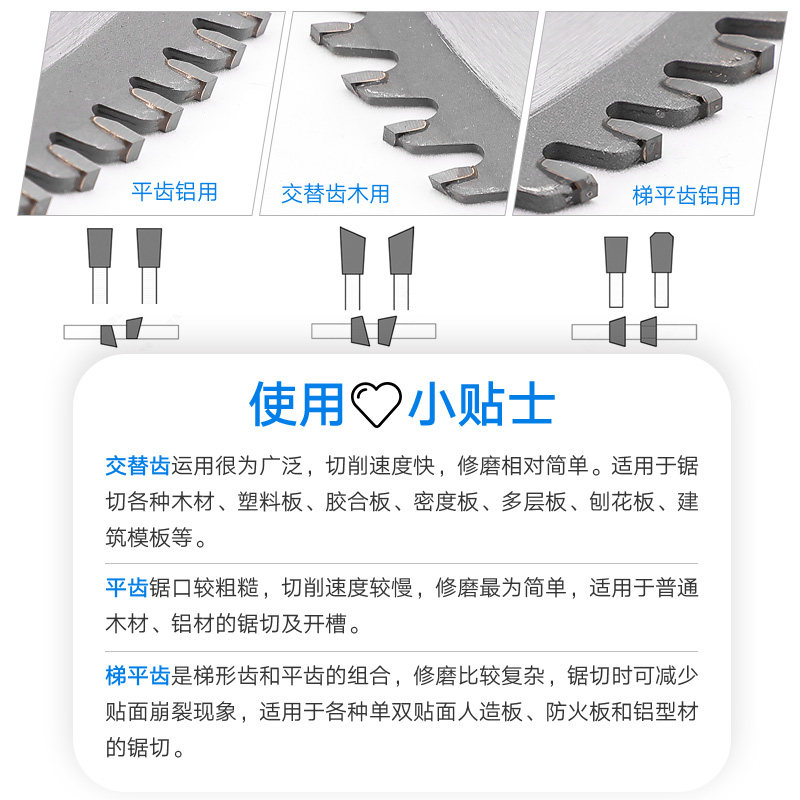 平齿铝用

交替齿木用

梯平齿铝用

使用♡小贴士

交替齿运用很为广泛，切削速度快，修磨相对简单。适用于锯切各种木材、塑料板、胶合板、密度板、多层板、刨花板、建筑模板等。

平齿锯口较粗糙，切削速度较慢，修磨最为简单，适用于普通木材、铝材的锯切及开槽。

梯平齿是梯形齿和平齿的组合，修磨比较复杂，锯切时可减少贴面崩裂现象，适用于各种单双贴面人造板、防火板和铝型材的锯切。