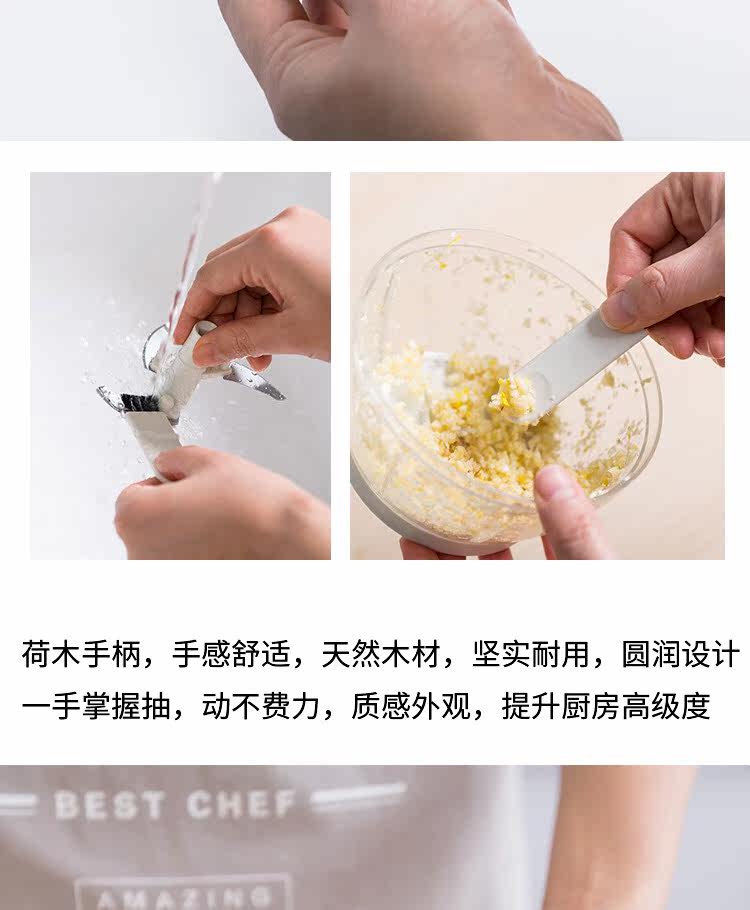 荷木手柄，手感舒适，天然木材，坚实耐用，圆润设计
一手掌握抽，动不费力，质感外观，提升厨房高级度

BEST CHEF

AMAZING