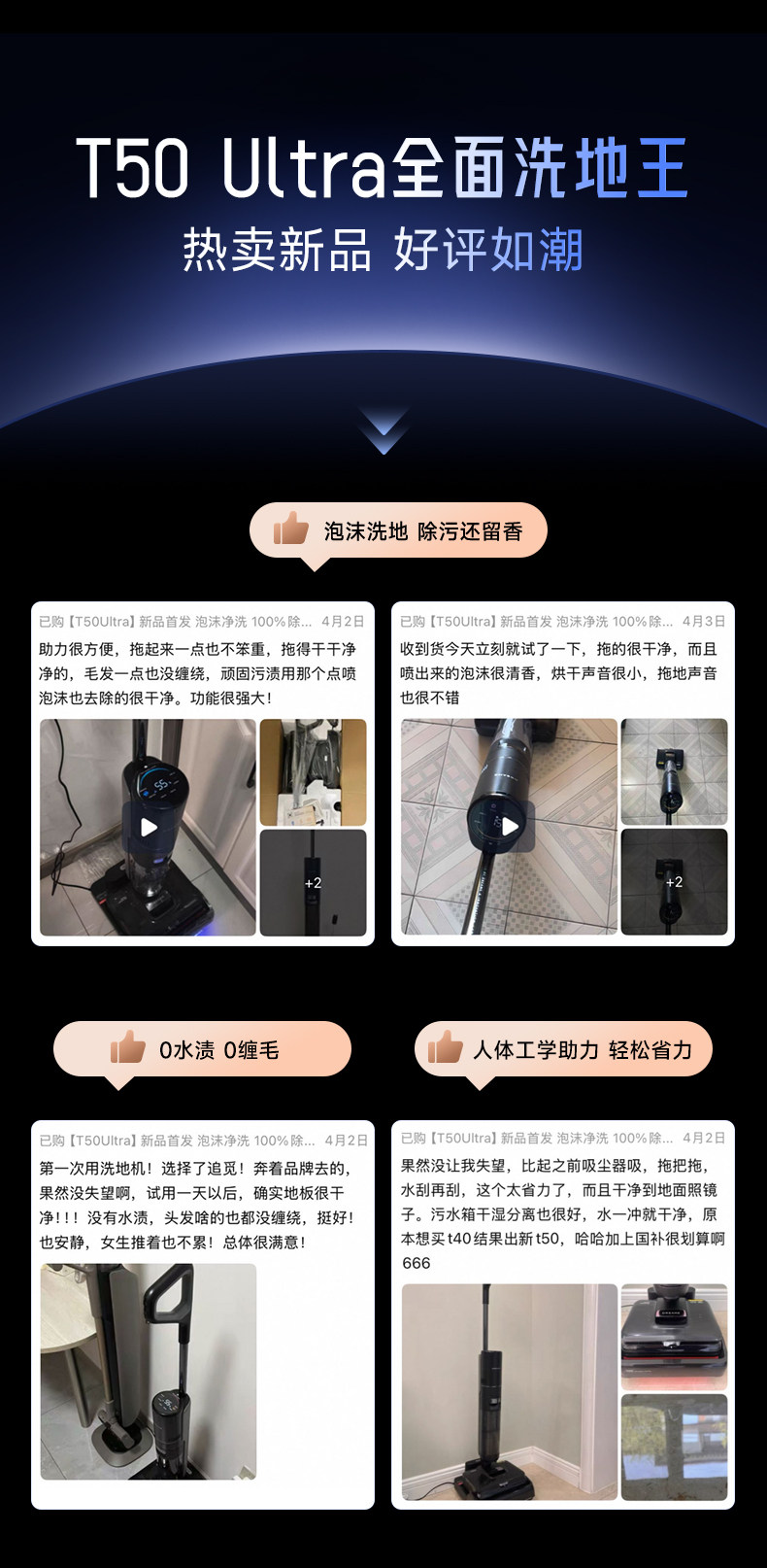 T50 Ultra全面洗地王
热卖新品 好评如潮

泡沫洗地 除污还留香

已购【T50Ultra】新品首发 泡沫净洗 100%除... 4月2日
助力很方便，拖起来一点也不笨重，拖得干干净净的，毛发一点也没缠绕，顽固污渍用那个点喷泡沫也去除的很干净。功能很强大！
+2

已购【T50Ultra】新品首发 泡沫净洗 100%除... 4月3日
收到货今天立刻就试了一下，拖的很干净，而且喷出来的泡沫很清香，烘干声音很小，拖地声音也很不错
+2

0水渍 0缠毛

已购【T50Ultra】新品首发 泡沫净洗 100%除... 4月2日
第一次用洗地机！选择了追觅！奔着品牌去的，果然没失望啊，试用一天以后，确实地板很干净！！！没有水渍，头发啥的也都没缠绕，挺好！也安静，女生推着也不累！总体很满意！

人体工学助力 轻松省力

已购【T50Ultra】新品首发 泡沫净洗 100%除... 4月2日
果然没让我失望，比起之前吸尘器吸，拖把拖，水刮再刮，这个太省力了，而且干净到地面照镜子。污水箱干湿分离也很好，水一冲就干净，原本想买t40结果出新t50，哈哈加上国补很划算啊666