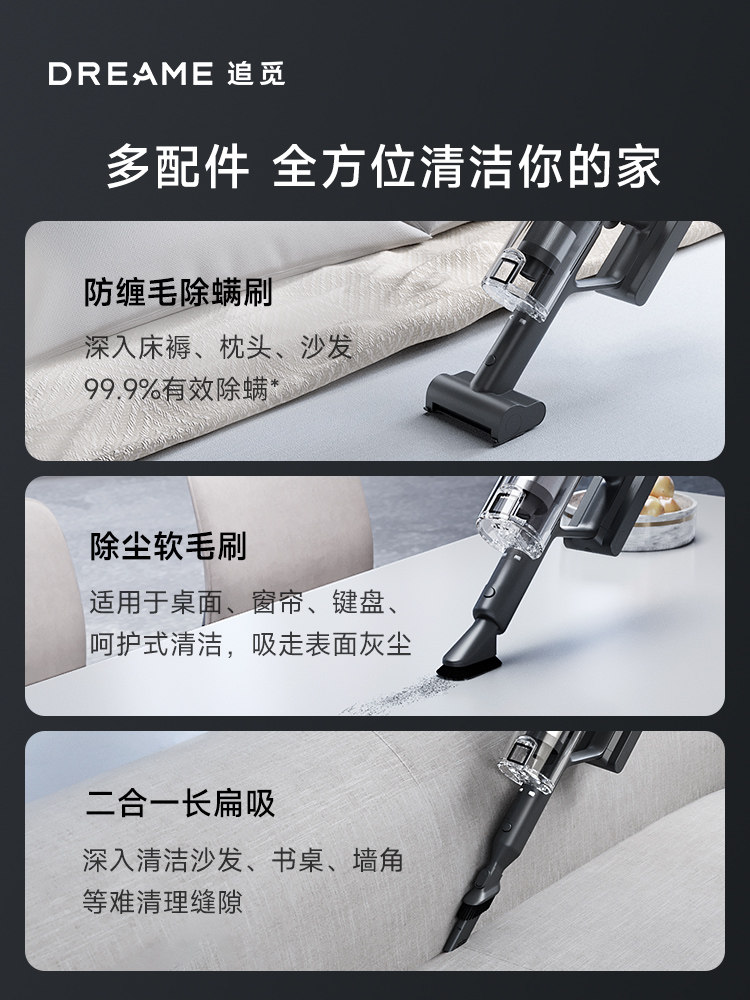 DREAME 追觅

多配件 全方位清洁你的家

防缠毛除螨刷

深入床褥、枕头、沙发
99.9%有效除螨*

除尘软毛刷

适用于桌面、窗帘、键盘、
呵护式清洁，吸走表面灰尘

二合一长扁吸

深入清洁沙发、书桌、墙角
等难清理缝隙