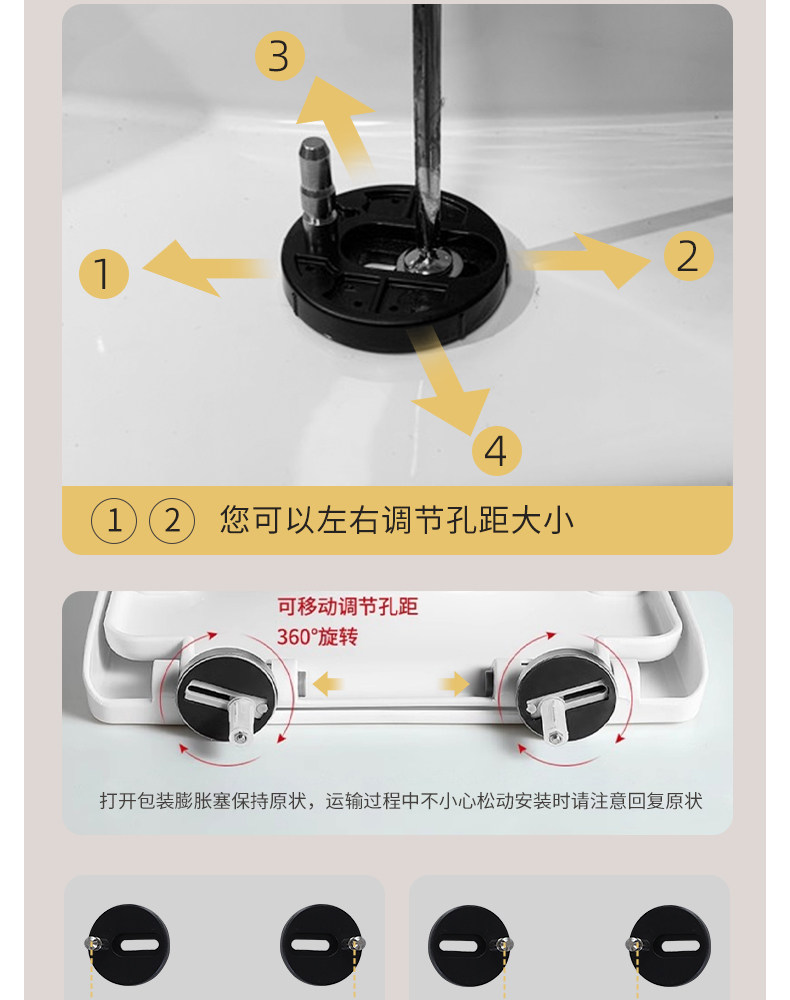 3

1

2

4

① ② 您可以左右调节孔距大小

可移动调节孔距
360°旋转

打开包装膨胀塞保持原状，运输过程中不小心松动安装时请注意回复原状