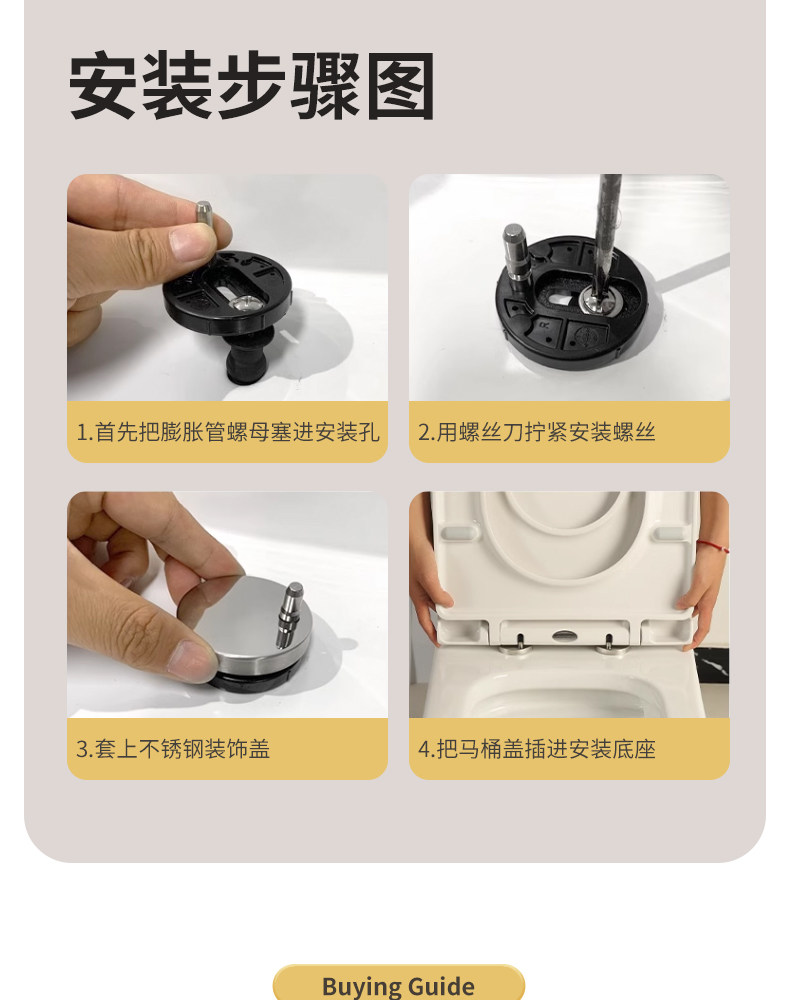 安装步骤图

1.首先把膨胀管螺母塞进安装孔

2.用螺丝刀拧紧安装螺丝

3.套上不锈钢装饰盖

4.把马桶盖插进安装底座

Buying Guide