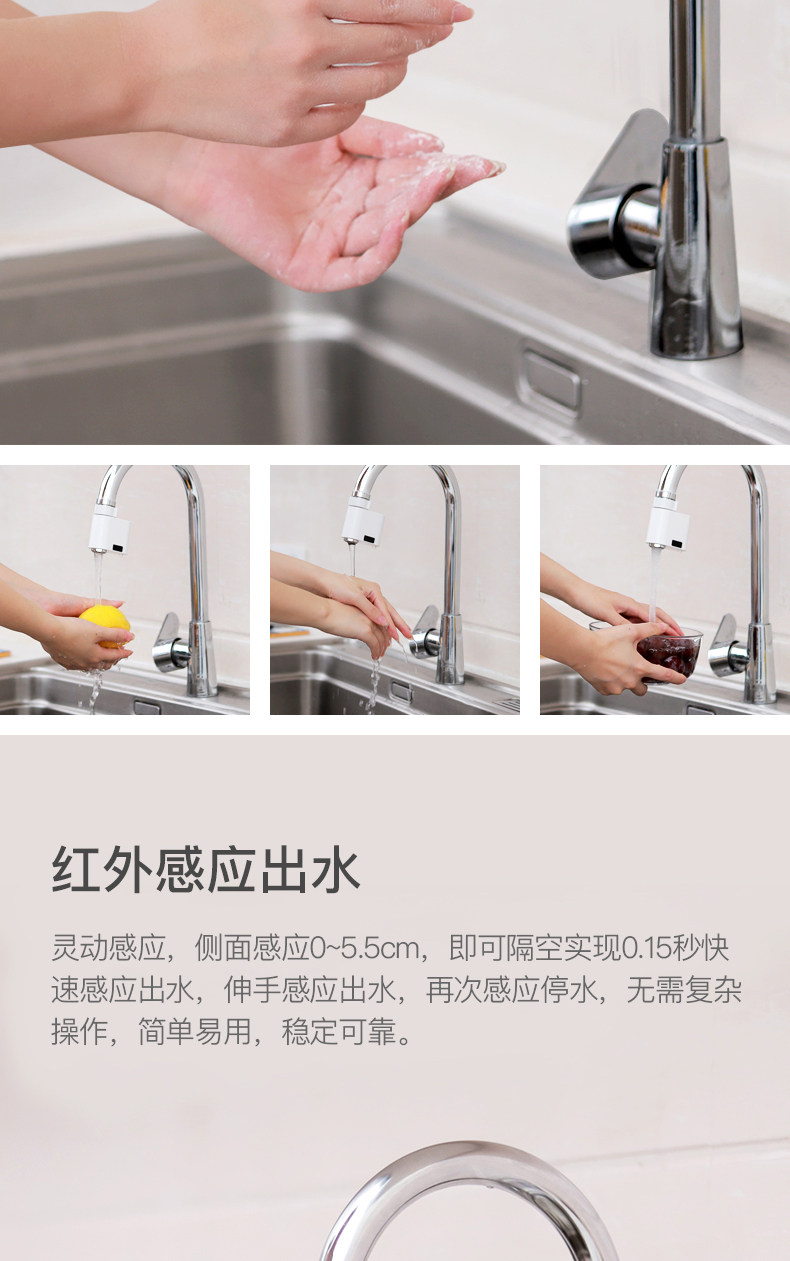 红外感应出水

灵动感应，侧面感应0~5.5cm，即可隔空实现0.15秒快速感应出水，伸手感应出水，再次感应停水，无需复杂操作，简单易用，稳定可靠。