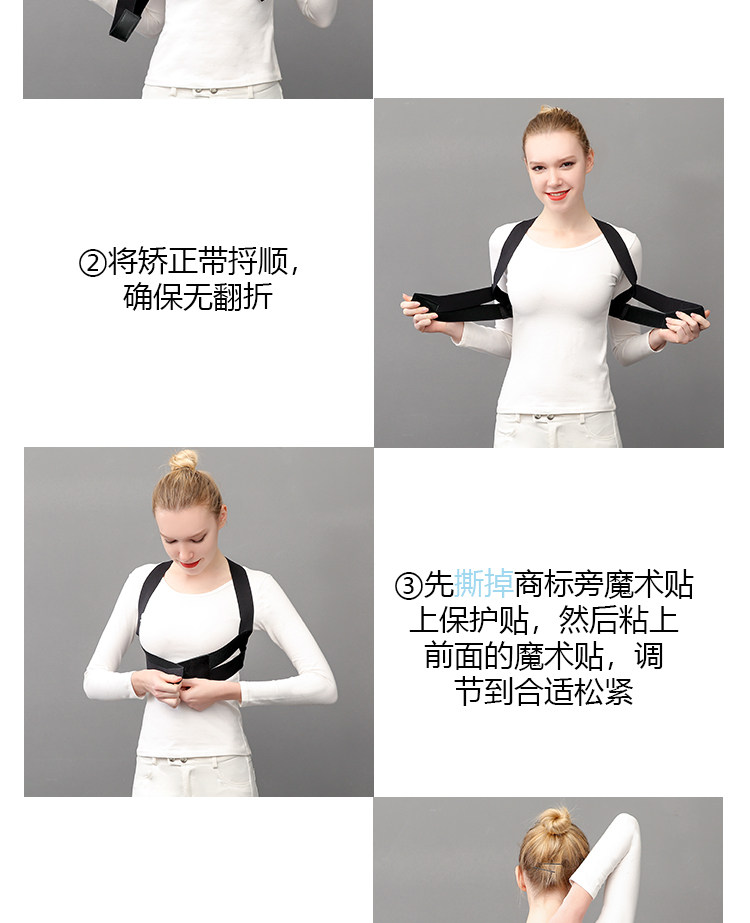 ②将矫正带捋顺，确保无翻折

③先撕掉商标旁魔术贴上保护贴，然后粘上前面的魔术贴，调节到合适松紧