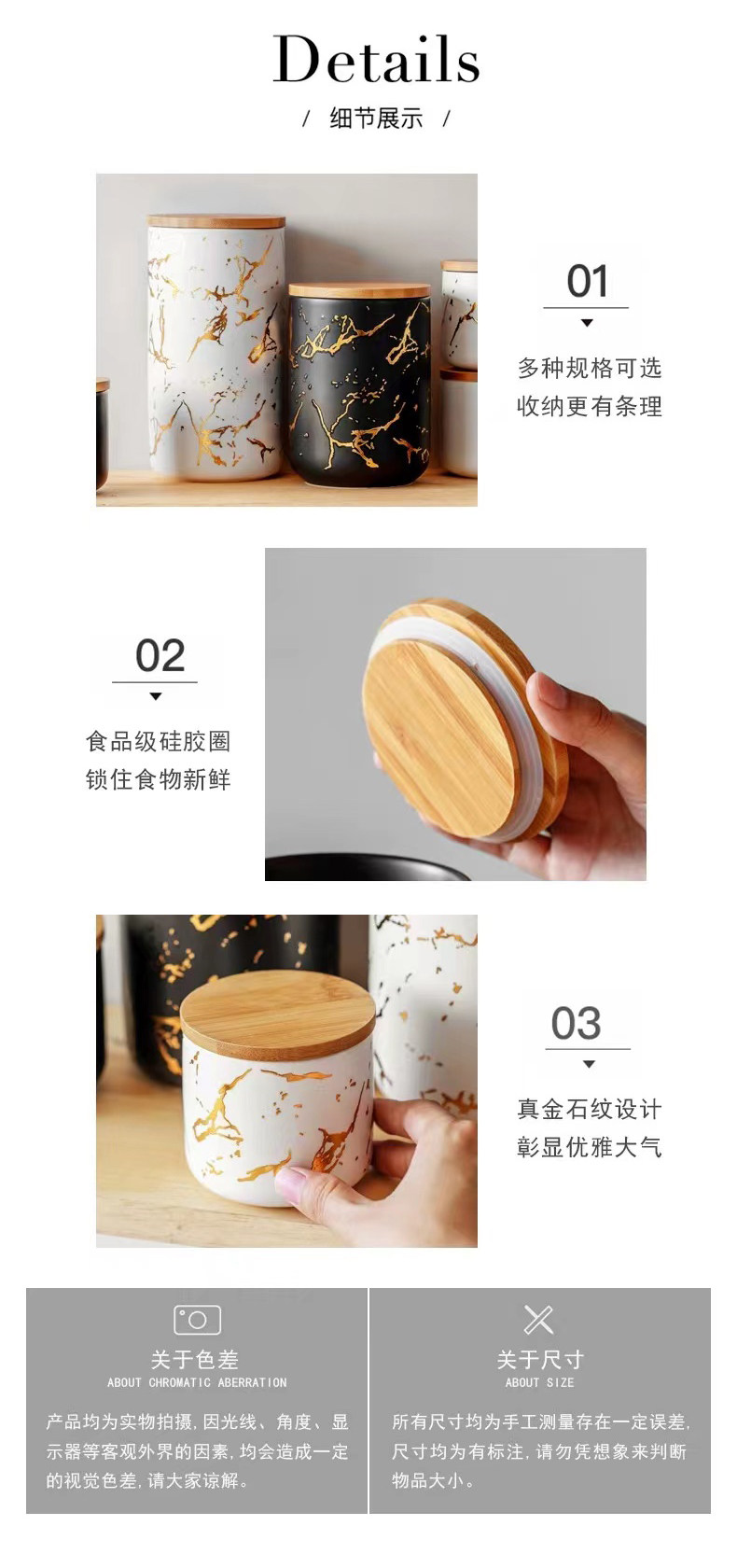 Details

/ 细节展示 /

01

多种规格可选
收纳更有条理

02

食品级硅胶圈
锁住食物新鲜

03

真金石纹设计
彰显优雅大气

关于色差
ABOUT CHROMATIC ABERRATION

产品均为实物拍摄，因光线、角度、显示器等客观外界的因素，均会造成一定的视觉色差，请大家谅解。

关于尺寸
ABOUT SIZE

所有尺寸均为手工测量存在一定误差，尺寸均为有标注，请勿凭想象来判断物品大小。