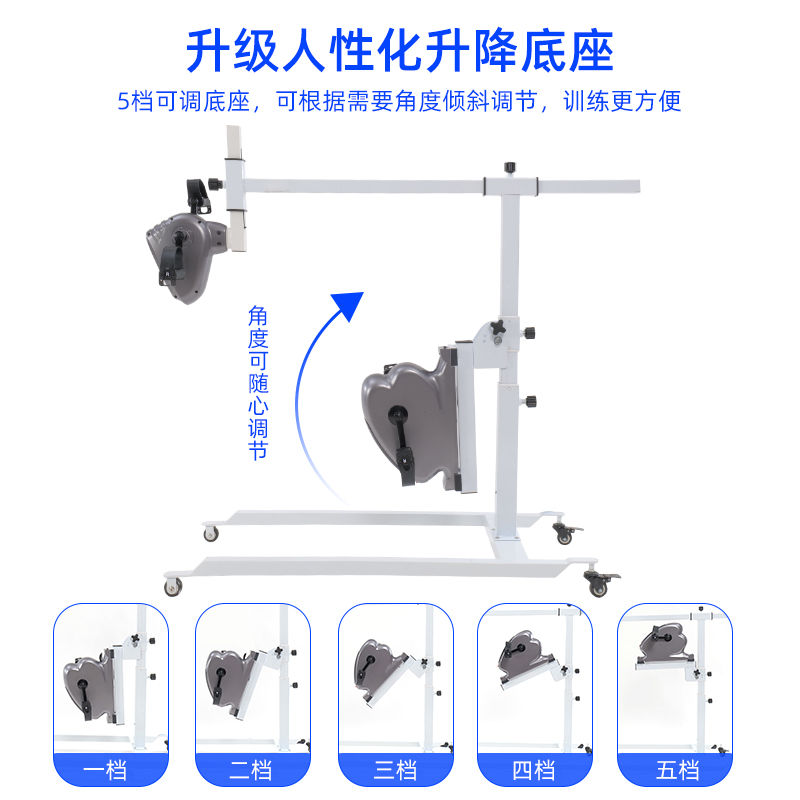 升级人性化升降底座

5档可调底座，可根据需要角度倾斜调节，训练更方便

角度可随心调节

一档

二档

三档

四档

五档