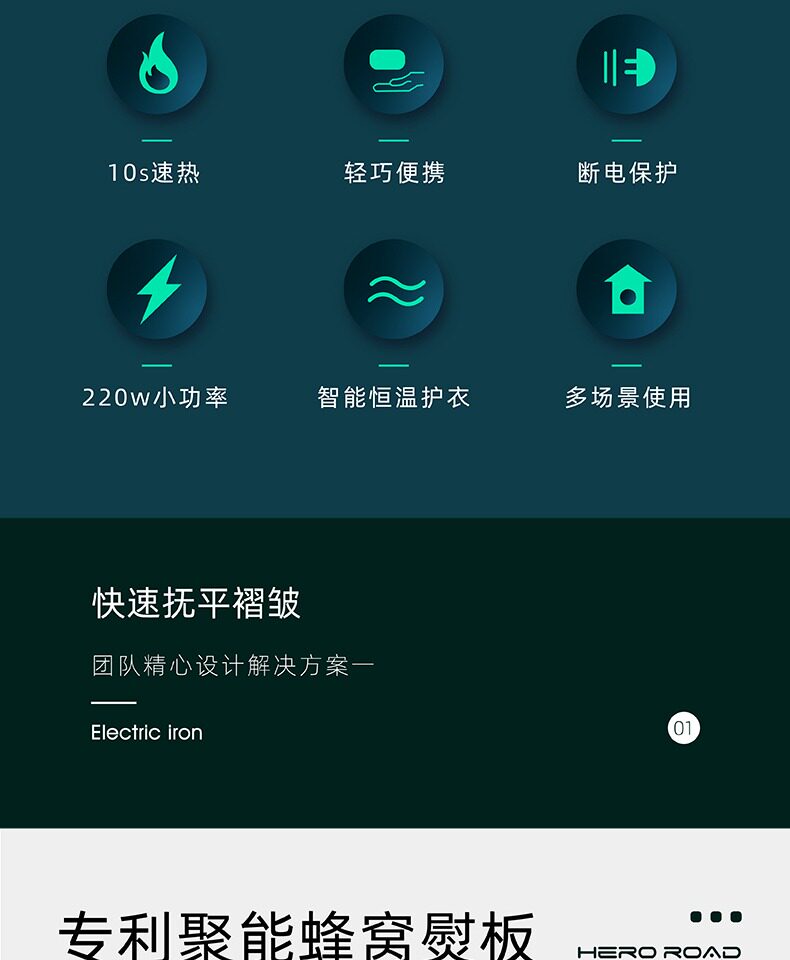 10s速热

轻巧便携

断电保护

220w小功率

智能恒温护衣

多场景使用

快速抚平褶皱

团队精心设计解决方案一

Electric iron

01

专利聚能蜂窝熨板

HERO ROAD