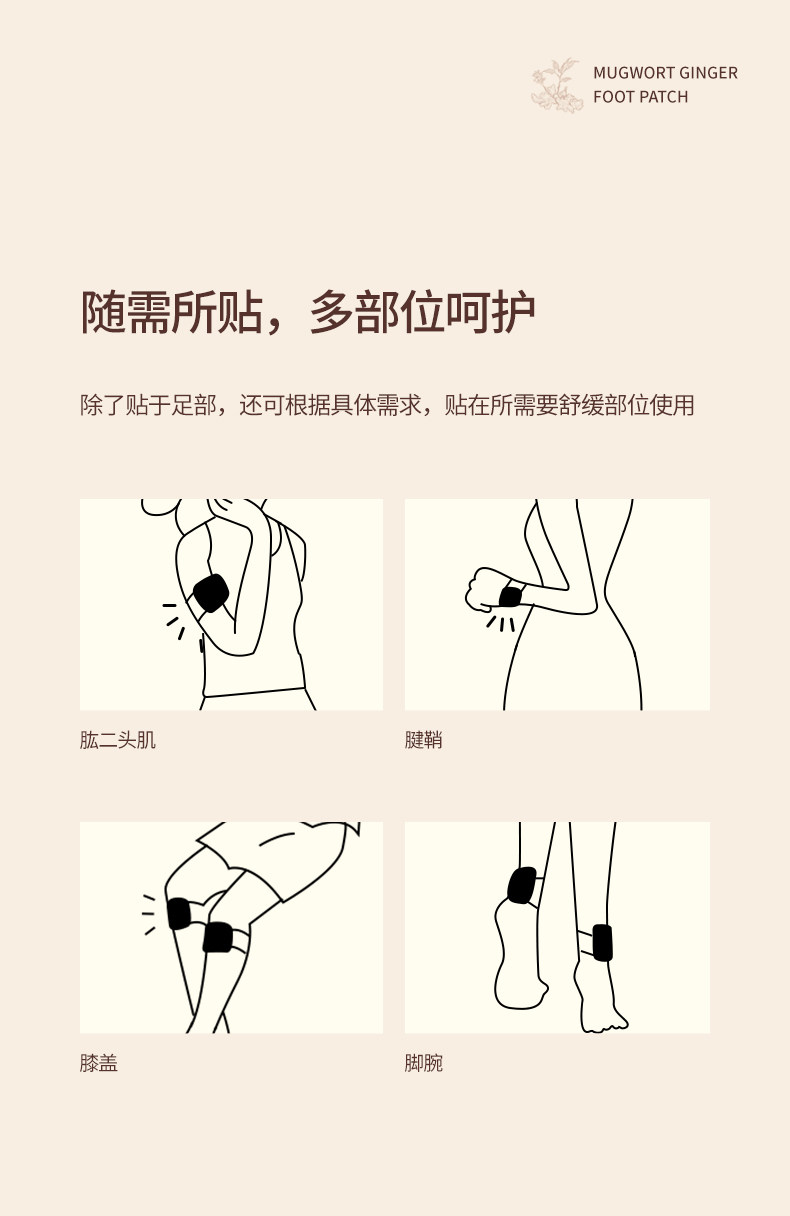 MUGWORT GINGER
FOOT PATCH

随需所贴，多部位呵护

除了贴于足部，还可根据具体需求，贴在所需要舒缓部位使用

肱二头肌

腱鞘

膝盖

脚腕