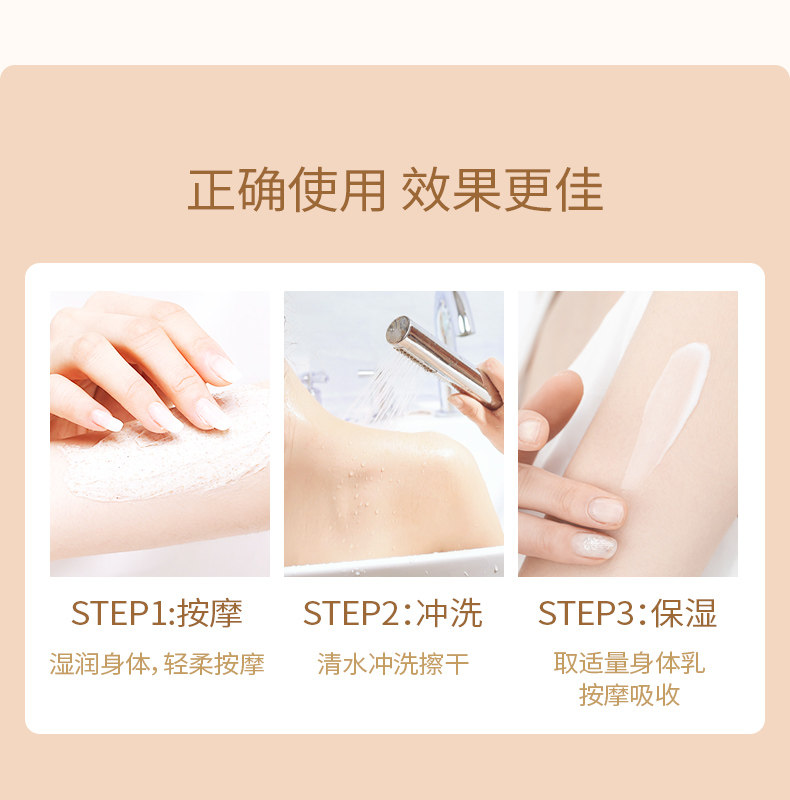 正确使用 效果更佳

STEP1:按摩

湿润身体，轻柔按摩

STEP2：冲洗

清水冲洗擦干

STEP3：保湿

取适量身体乳
按摩吸收