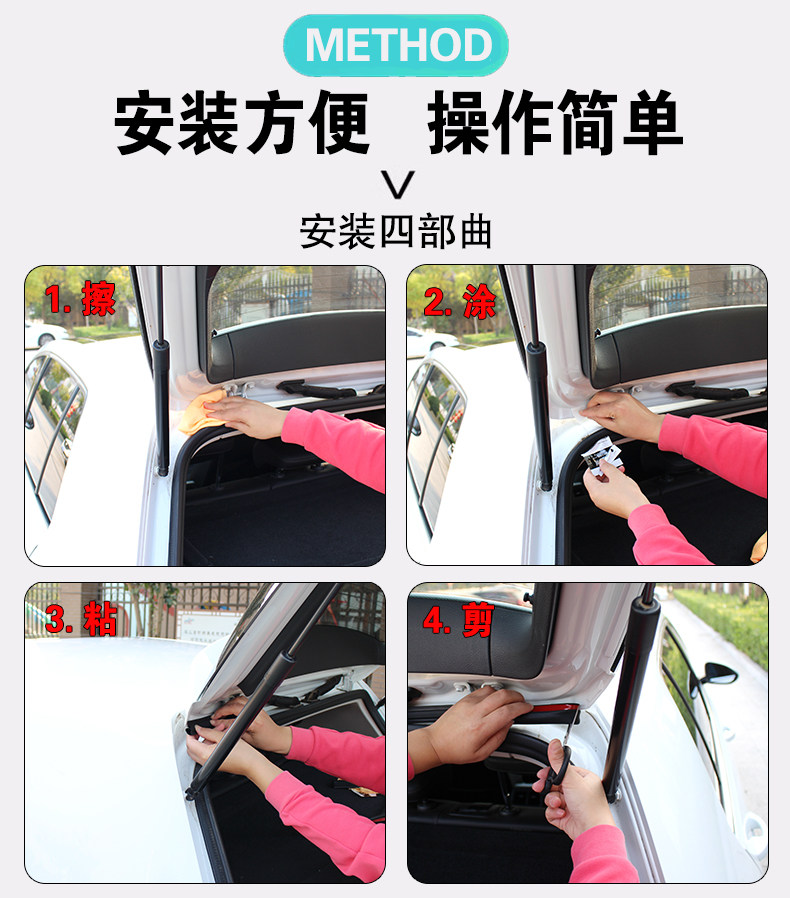 METHOD

安装方便　操作简单

安装四部曲

1. 擦

2. 涂

3. 粘

4. 剪