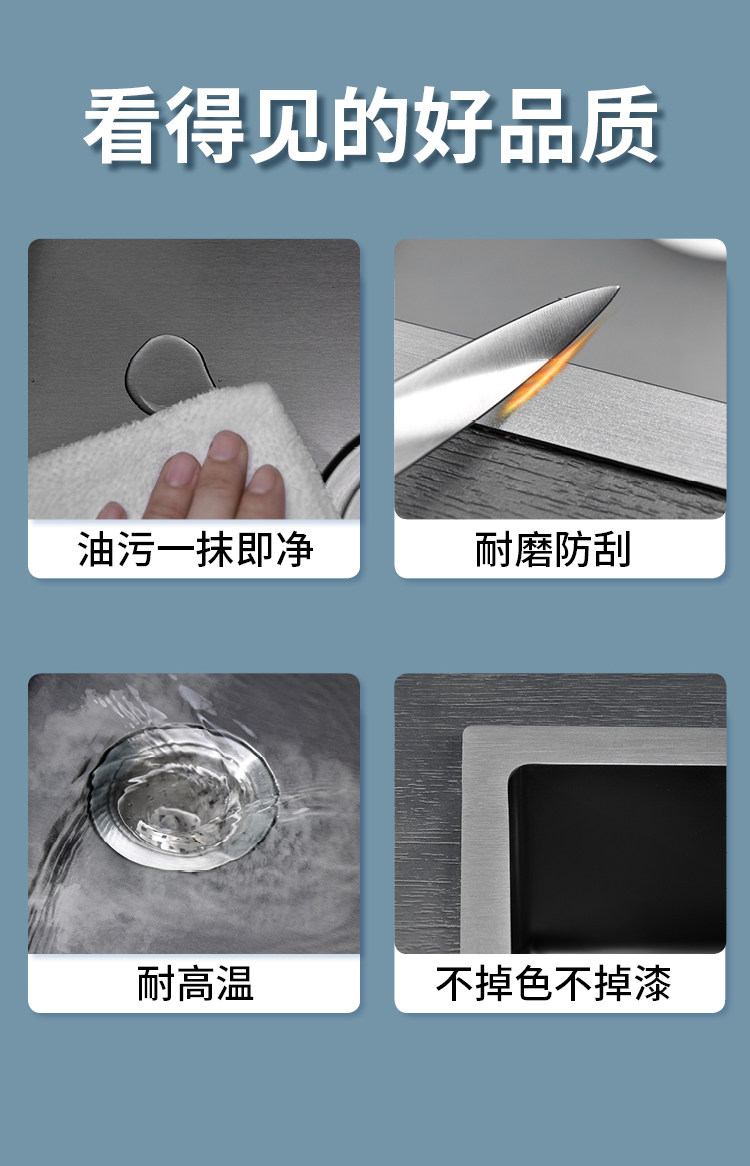 看得见的好品质

油污一抹即净

耐磨防刮

耐高温

不掉色不掉漆