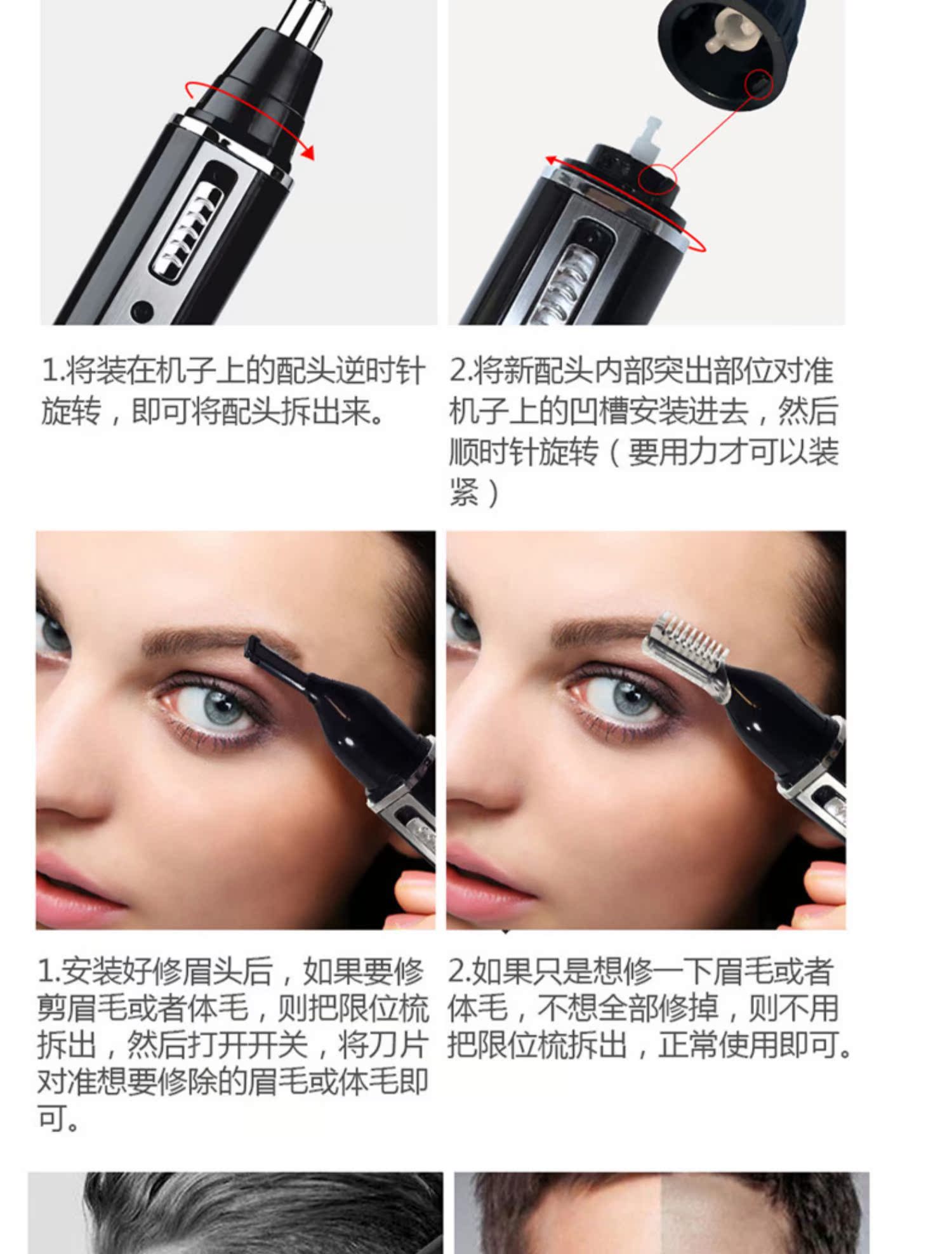 1.将装在机子上的配头逆时针旋转，即可将配头拆出来。

2.将新配头内部突出部位对准机子上的凹槽安装进去，然后顺时针旋转（要用力才可以装紧）

1.安装好修眉头后，如果要修剪眉毛或者体毛，则把限位梳拆出，然后打开开关，将刀片对准想要修除的眉毛或体毛即可。

2.如果只是想修一下眉毛或者体毛，不想全部修掉，则不用把限位梳拆出，正常使用即可。