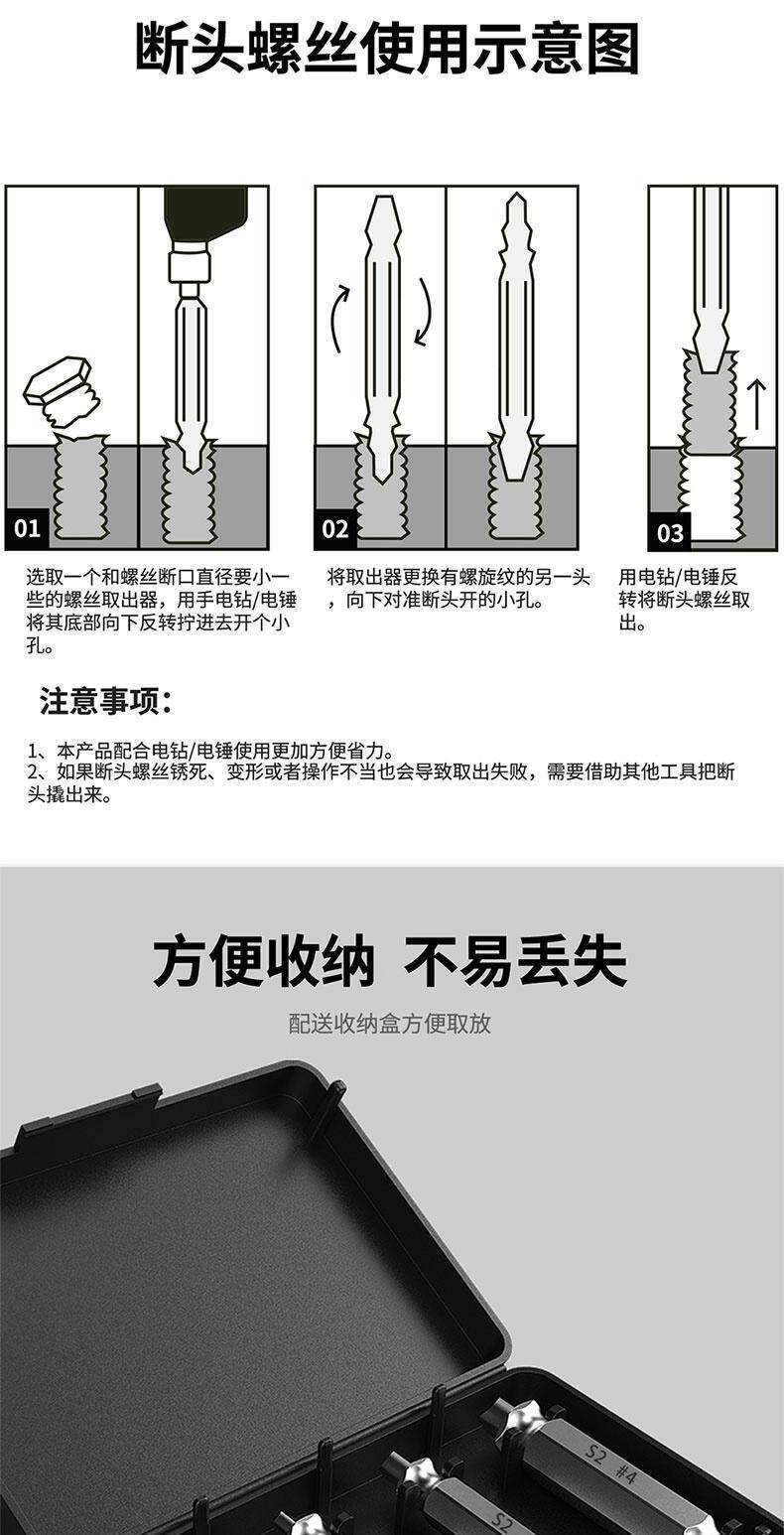 断头螺丝使用示意图

01

选取一个和螺丝断口直径要小一些的螺丝取出器，用手电钻/电锤将其底部向下反转拧进去开个小孔。

02

将取出器更换有螺旋纹的另一头，向下对准断头开的小孔。

03

用电钻/电锤反转将断头螺丝取出。

注意事项：

1、本产品配合电钻/电锤使用更加方便省力。
2、如果断头螺丝锈死、变形或者操作不当也会导致取出失败，需要借助其他工具把断头撬出来。

方便收纳 不易丢失

配送收纳盒方便取放

S2 #4

S2