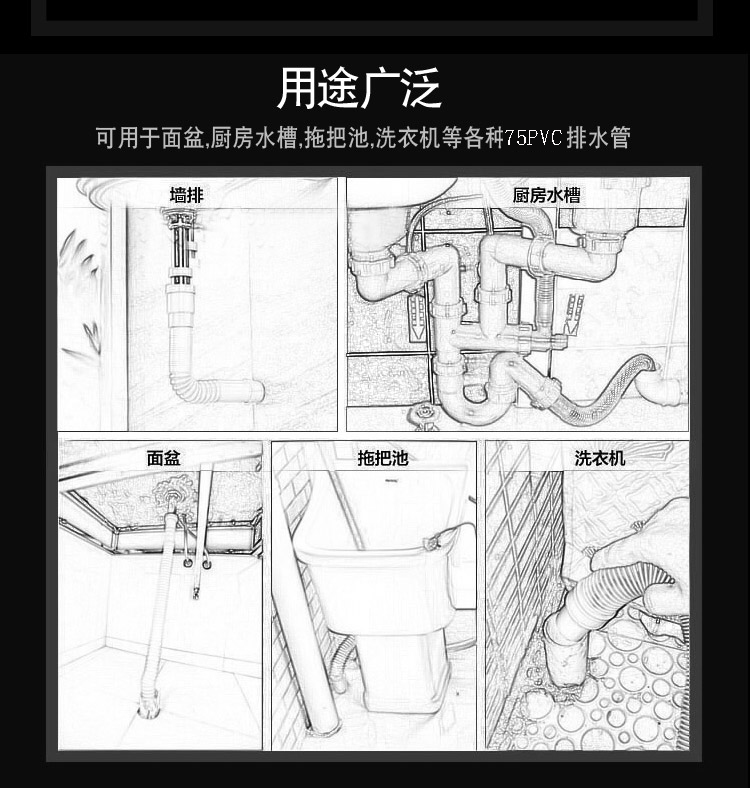 用途广泛

可用于面盆,厨房水槽,拖把池,洗衣机等各种75PVC排水管

墙排

厨房水槽

面盆

拖把池

洗衣机