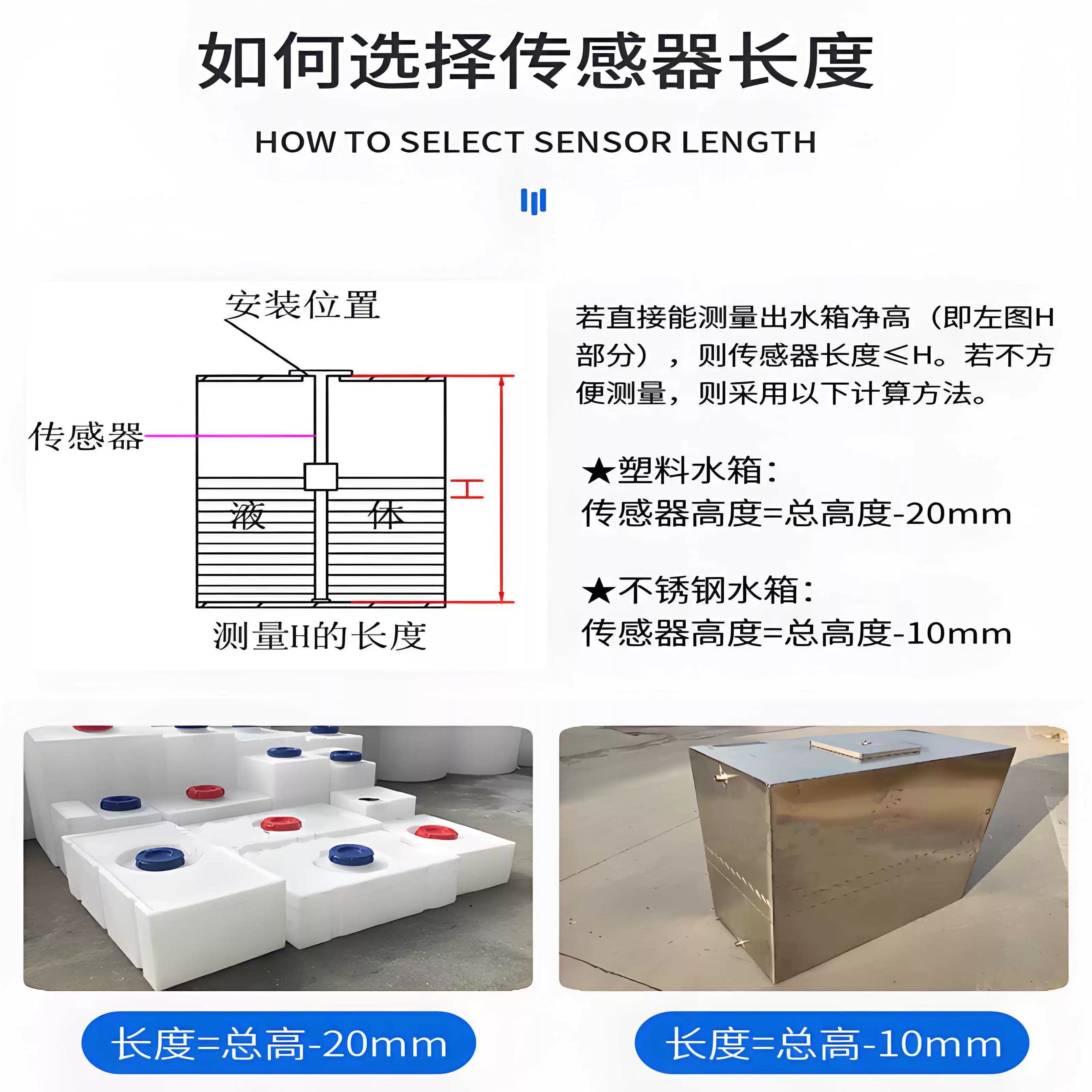 如何选择传感器长度

HOW TO SELECT SENSOR LENGTH

安装位置

传感器

液 体

H

测量H的长度

若直接能测量出水箱净高（即左图H部分），则传感器长度≤H。若不方便测量，则采用以下计算方法。

★塑料水箱：
传感器高度=总高度-20mm

★不锈钢水箱：
传感器高度=总高度-10mm

长度=总高-20mm

长度=总高-10mm