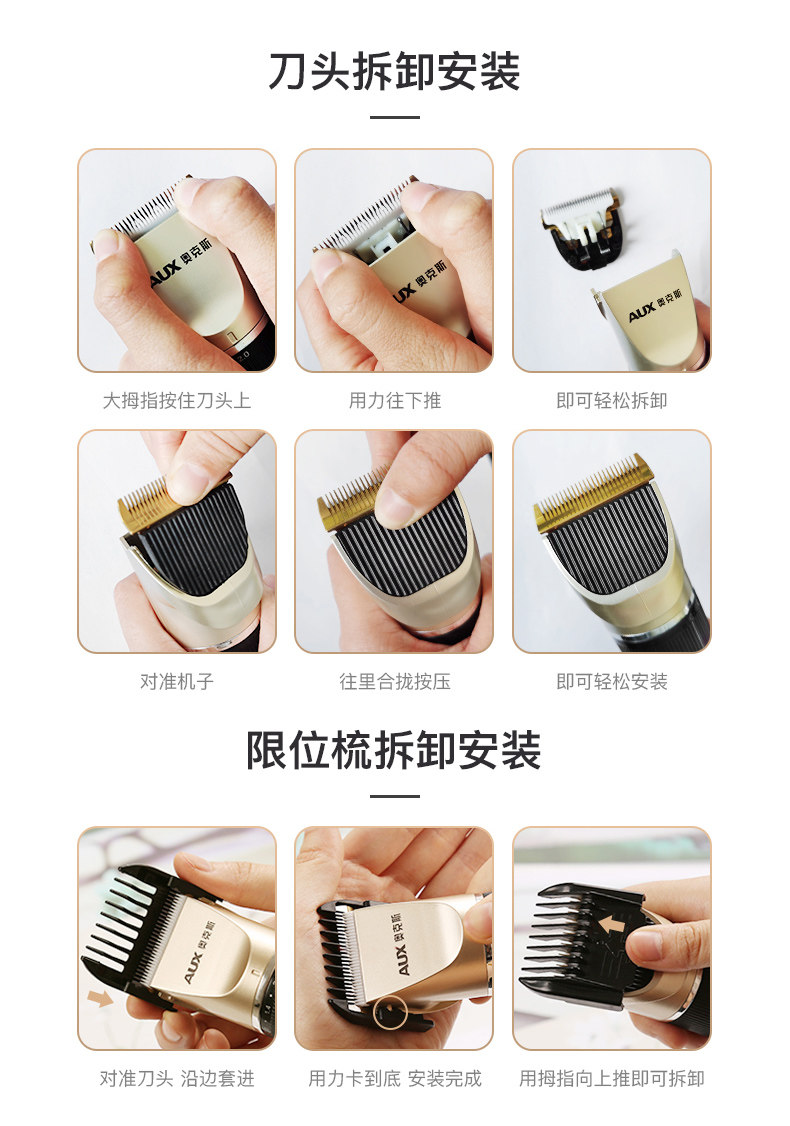 刀头拆卸安装

AUX 奥克斯

AUX 奥克斯

AUX 奥克斯

大拇指按住刀头上

用力往下推

即可轻松拆卸

对准机子

往里合拢按压

即可轻松安装

限位梳拆卸安装

AUX 奥克斯

AUX 奥克斯

对准刀头 沿边套进

用力卡到底 安装完成

用拇指向上推即可拆卸