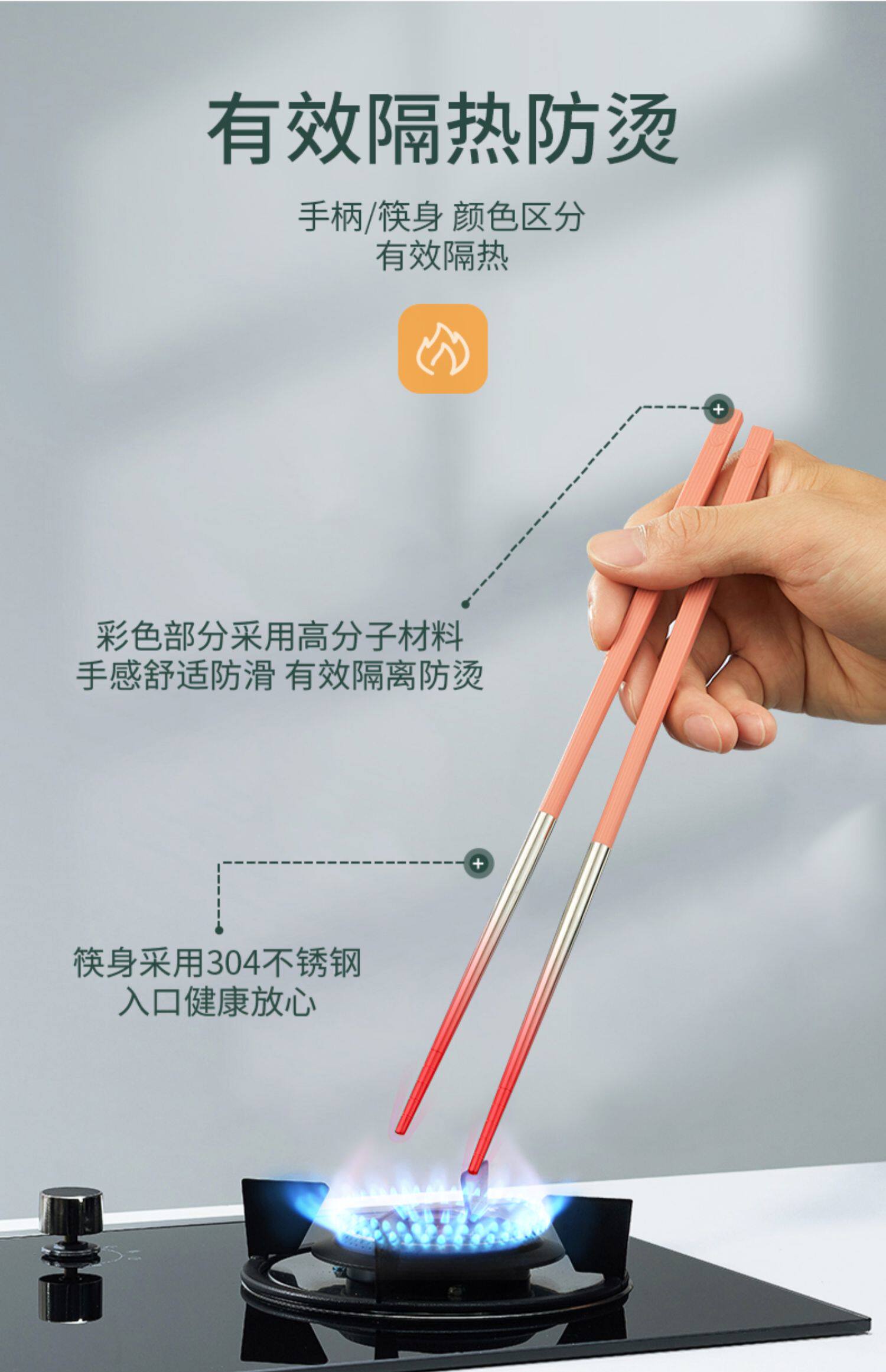 有效隔热防烫

手柄/筷身 颜色区分
有效隔热

彩色部分采用高分子材料
手感舒适防滑 有效隔离防烫

筷身采用304不锈钢
入口健康放心