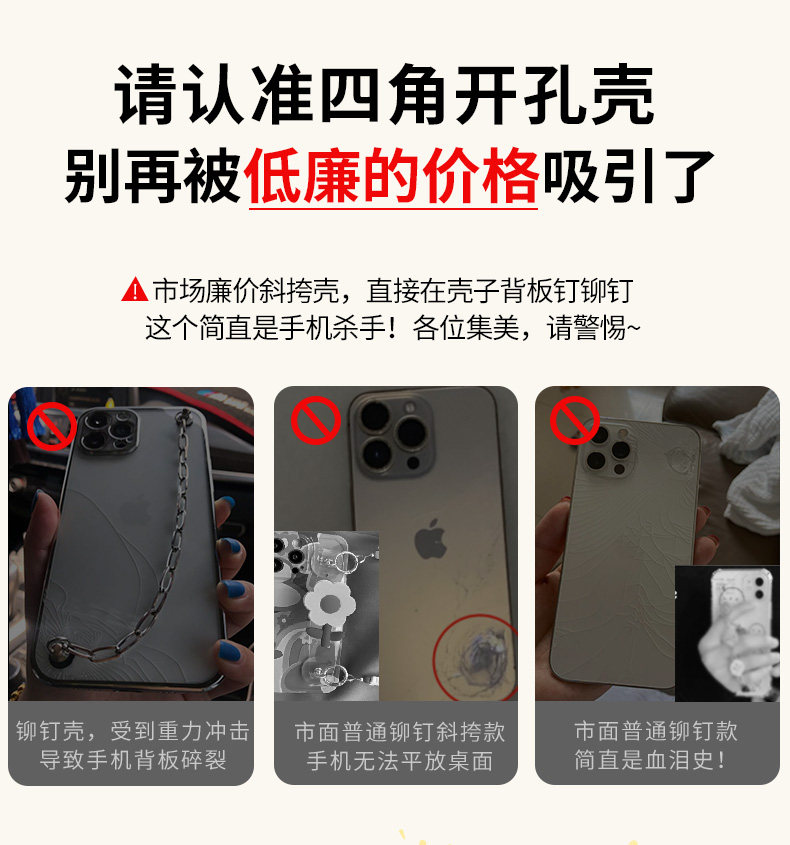 请认准四角开孔壳
别再被低廉的价格吸引了

市场廉价斜挎壳，直接在壳子背板钉铆钉
这个简直是手机杀手！各位集美，请警惕~

铆钉壳，受到重力冲击
导致手机背板碎裂

市面普通铆钉斜挎款
手机无法平放桌面

市面普通铆钉款
简直是血泪史！