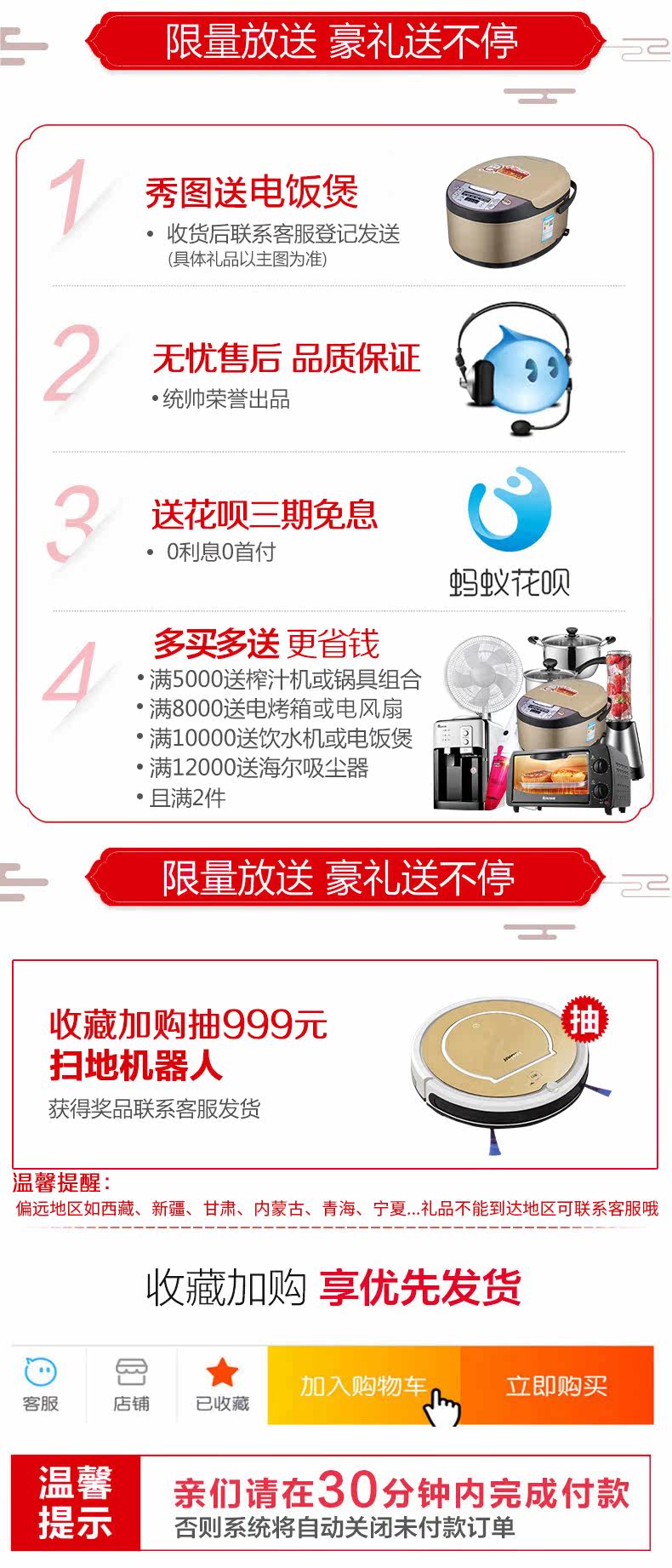 限量放送 豪礼送不停

1
秀图送电饭煲
• 收货后联系客服登记发送
(具体礼品以主图为准)

2
无忧售后 品质保证
•统帅荣誉出品

3
送花呗三期免息
• 0利息0首付

蚂蚁花呗

4
多买多送 更省钱
•满5000送榨汁机或锅具组合
•满8000送电烤箱或电风扇
•满10000送饮水机或电饭煲
•满12000送海尔吸尘器
•且满2件

限量放送 豪礼送不停

收藏加购抽999元
扫地机器人
获得奖品联系客服发货

抽

温馨提醒：
偏远地区如西藏、新疆、甘肃、内蒙古、青海、宁夏...礼品不能到达地区可联系客服哦

收藏加购 享优先发货

客服 店铺 已收藏 加入购物车 立即购买

温馨提示
亲们请在30分钟内完成付款
否则系统将自动关闭未付款订单