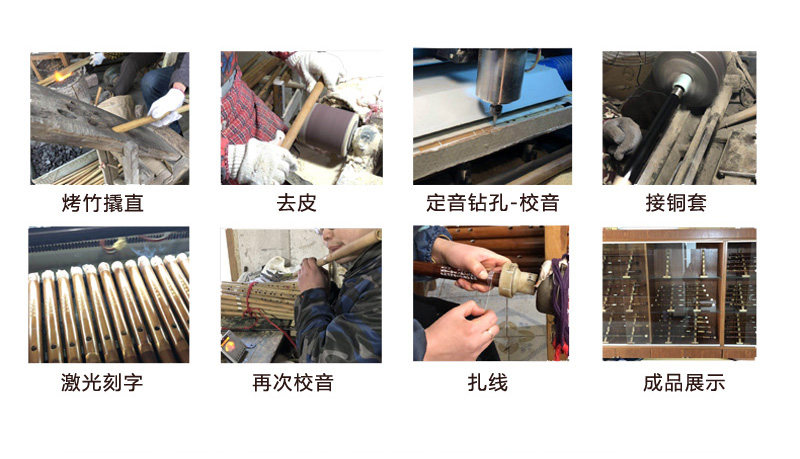 烤竹攥直

去皮

定音钻孔-校音

接铜套

激光刻字

再次校音

扎线

成品展示