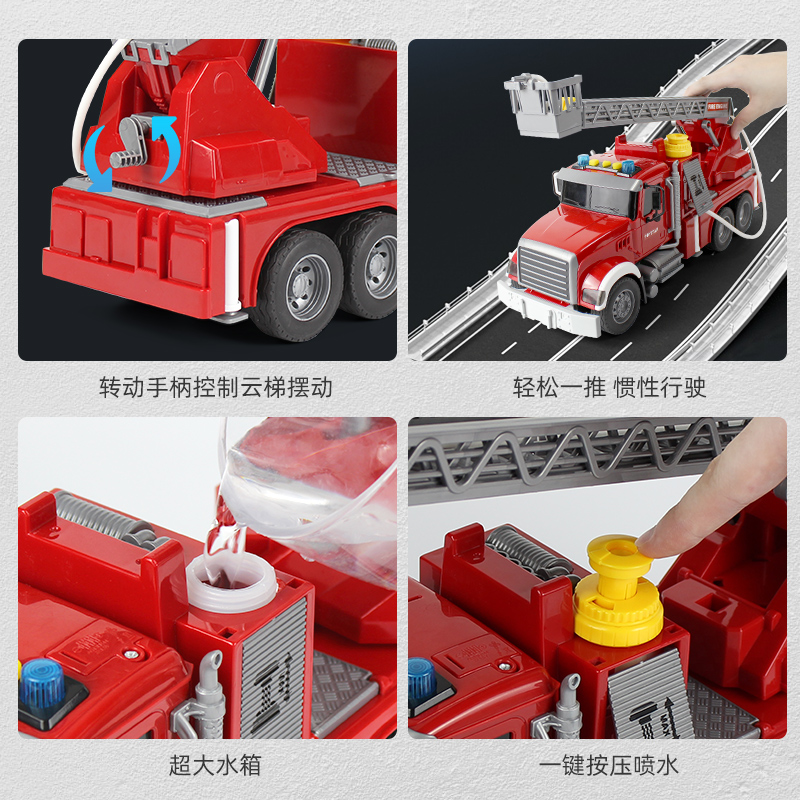 转动手柄控制云梯摆动

轻松一推 惯性行驶

超大水箱

一键按压喷水