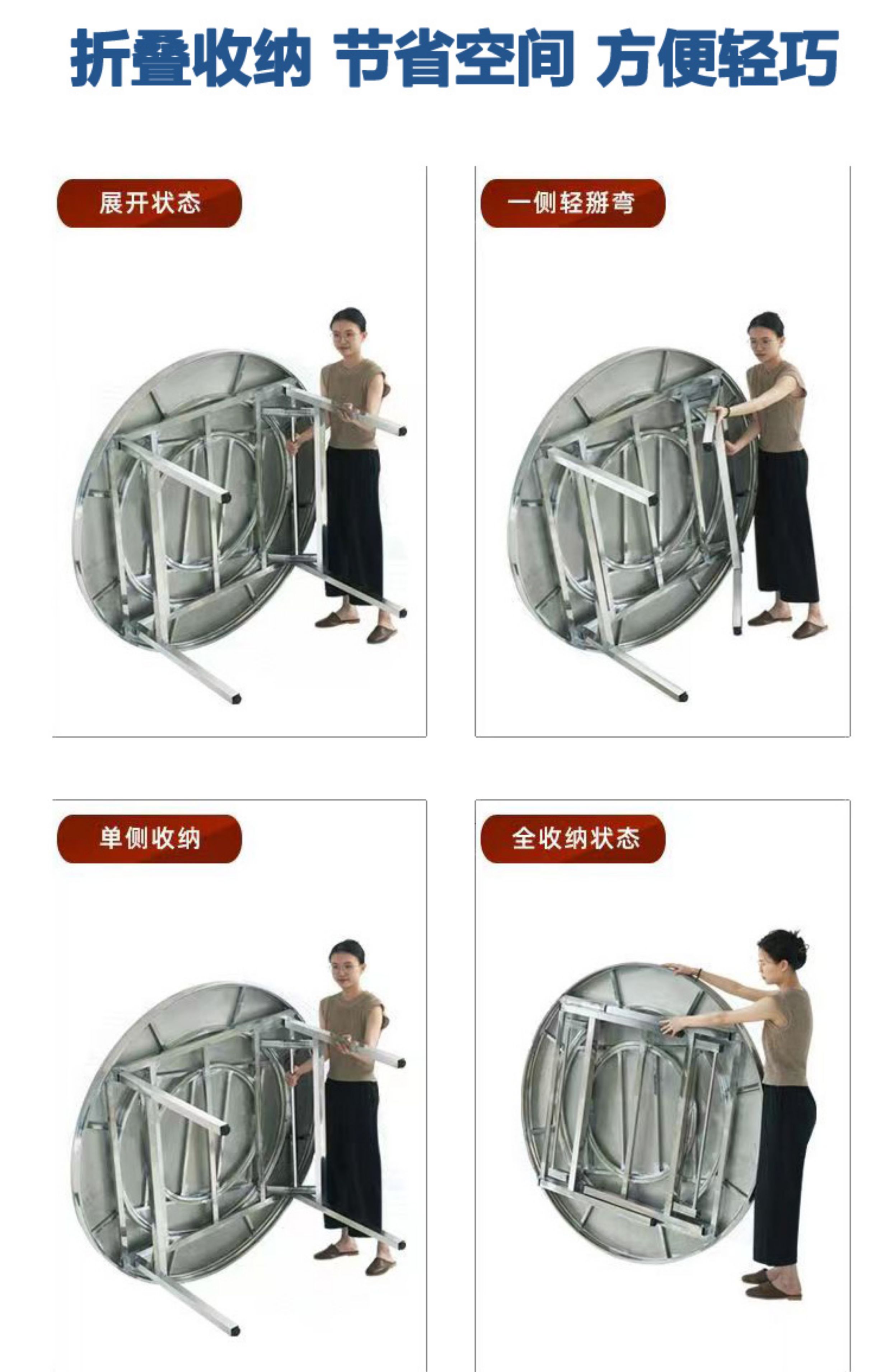 折叠收纳 节省空间 方便轻巧

展开状态

一侧轻掰弯

单侧收纳

全收纳状态