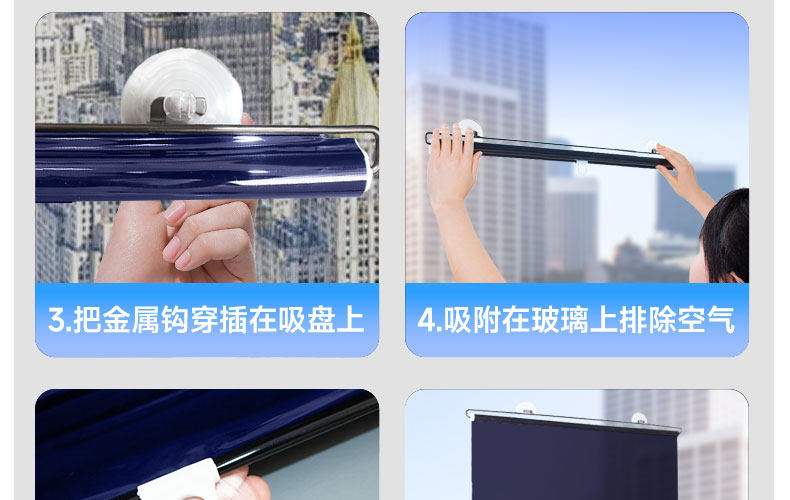 3.把金属钩穿插在吸盘上

4.吸附在玻璃上排除空气