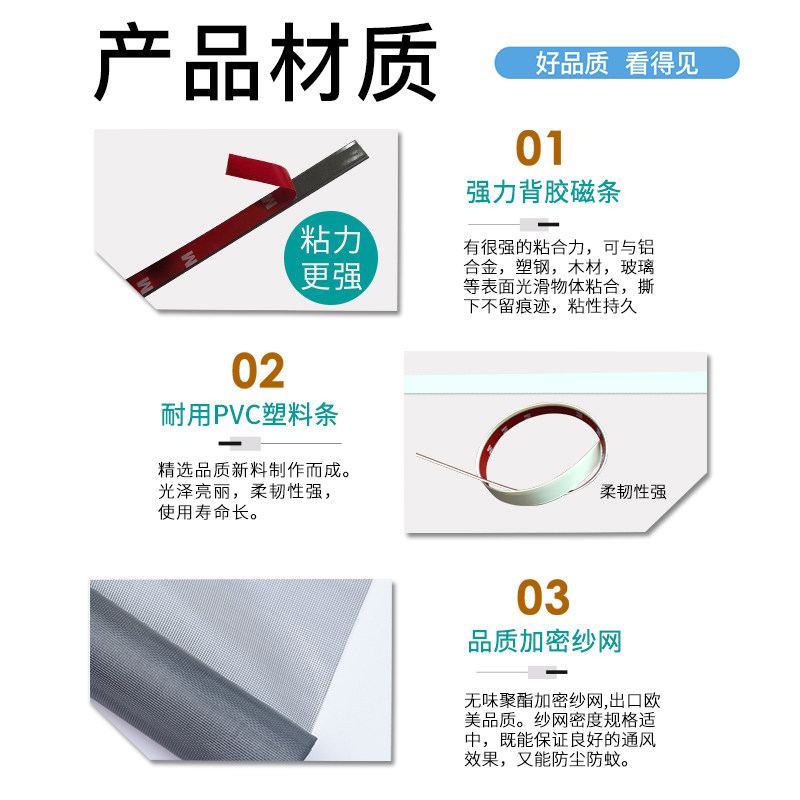 产品材质

好品质 看得见

粘力更强

01

强力背胶磁条

有很强的粘合力，可与铝合金，塑钢，木材，玻璃等表面光滑物体粘合，撕下不留痕迹，粘性持久

02

耐用PVC塑料条

精选品质新料制作而成。光泽亮丽，柔韧性强，使用寿命长。

柔韧性强

03

品质加密纱网

无味聚酯加密纱网,出口欧美品质。纱网密度规格适中，既能保证良好的通风效果，又能防尘防蚊。