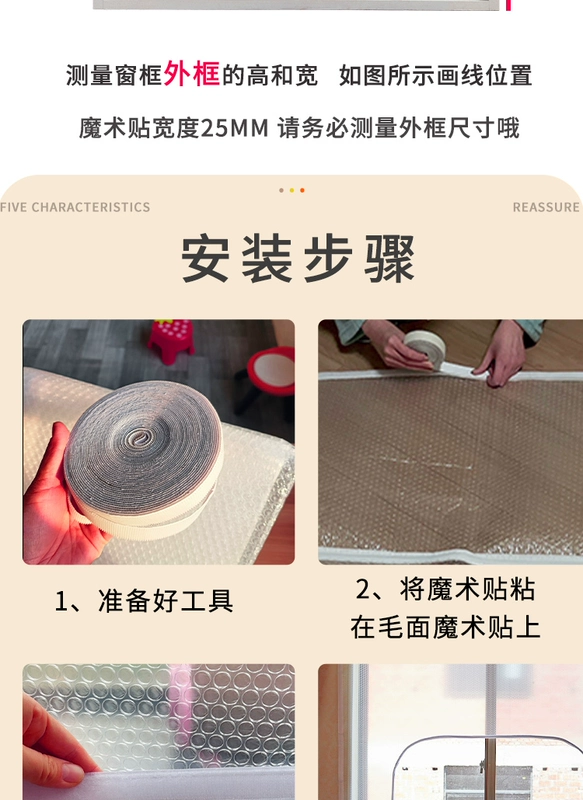 测量窗框外框的高和宽　如图所示画线位置

魔术贴宽度25MM 请务必测量外框尺寸哦

FIVE CHARACTERISTICS

REASSURE

安装步骤

1、准备好工具

2、将魔术贴粘在毛面魔术贴上