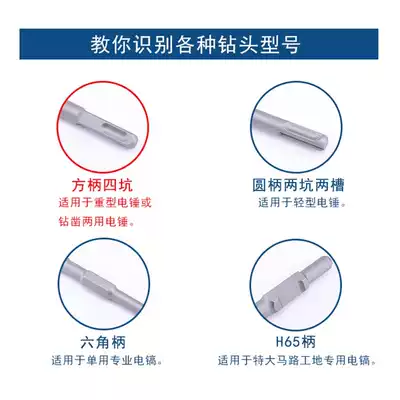 教你识别各种钻头型号

方柄四坑
适用于重型电锤或钻凿两用电锤。

圆柄两坑两槽
适用于轻型电锤。

六角柄
适用于单用专业电镐。

H65柄
适用于特大马路工地专用电镐。