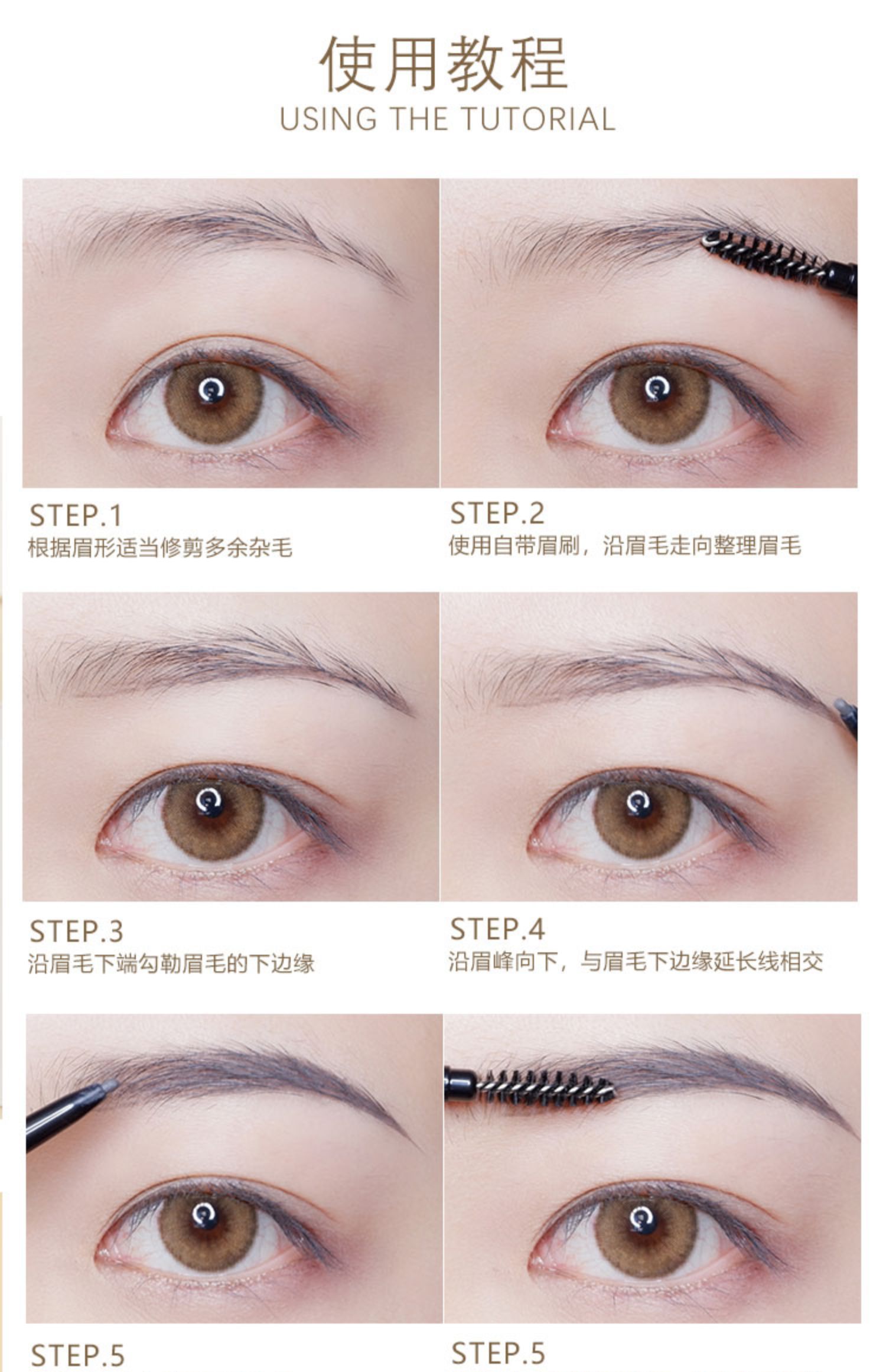 使用教程
USING THE TUTORIAL

STEP.1
根据眉形适当修剪多余杂毛

STEP.2
使用自带眉刷，沿眉毛走向整理眉毛

STEP.3
沿眉毛下端勾勒眉毛的下边缘

STEP.4
沿眉峰向下，与眉毛下边缘延长线相交

STEP.5

STEP.5